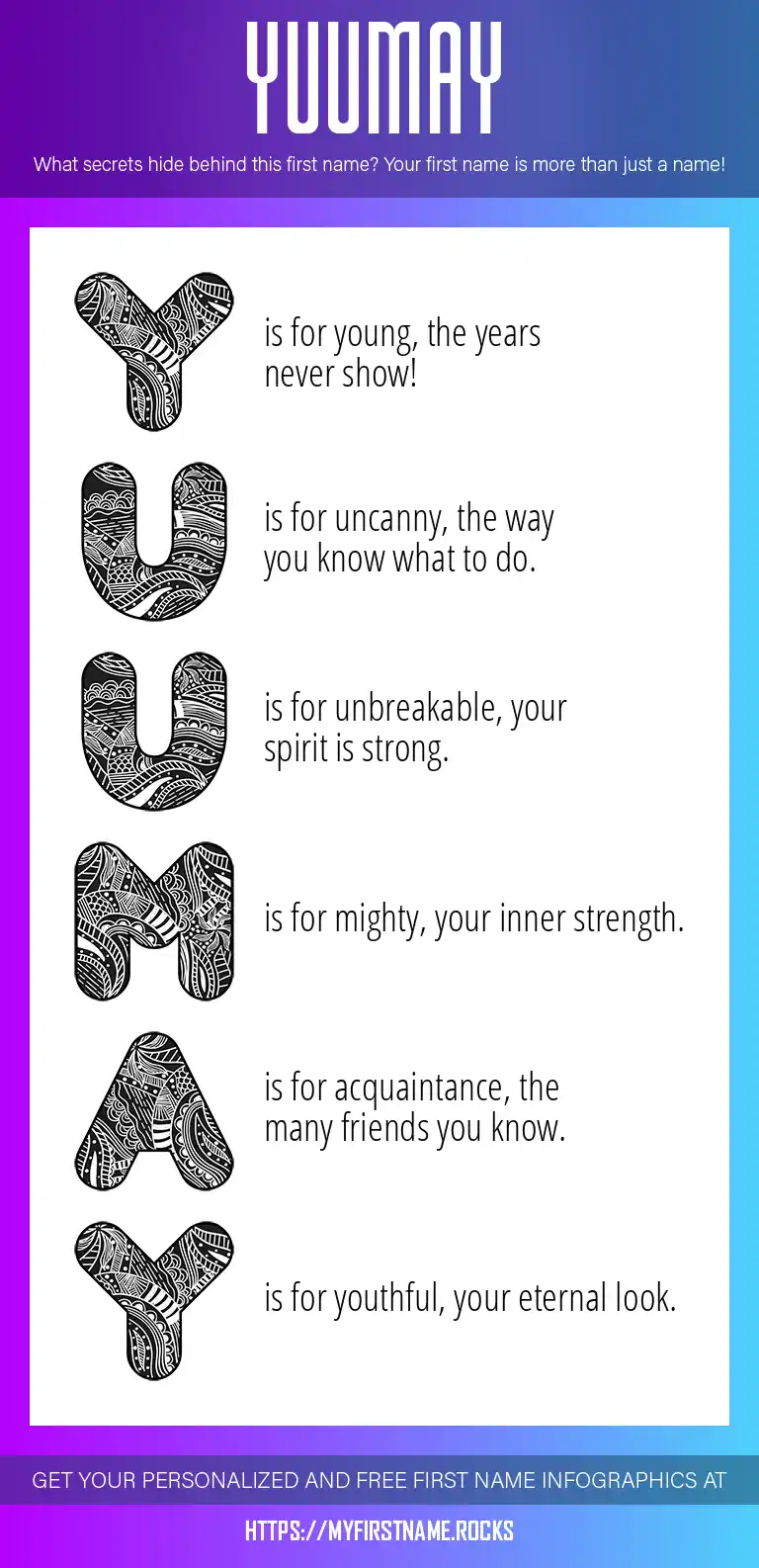 YUUMAY

What secrets hide behind this first name? Your first name is more than just a name!

Y is for young, the years never show!

U is for uncanny, the way you know what to do.

U is for unbreakable, your spirit is strong.

M is for mighty, your inner strength.

A is for acquaintance, the many friends you know.

Y is for youthful, your eternal look.

GET YOUR PERSONALIZED AND FREE FIRST NAME INFOGRAPHICS AT

HTTPS://MYFIRSTNAME.ROCKS