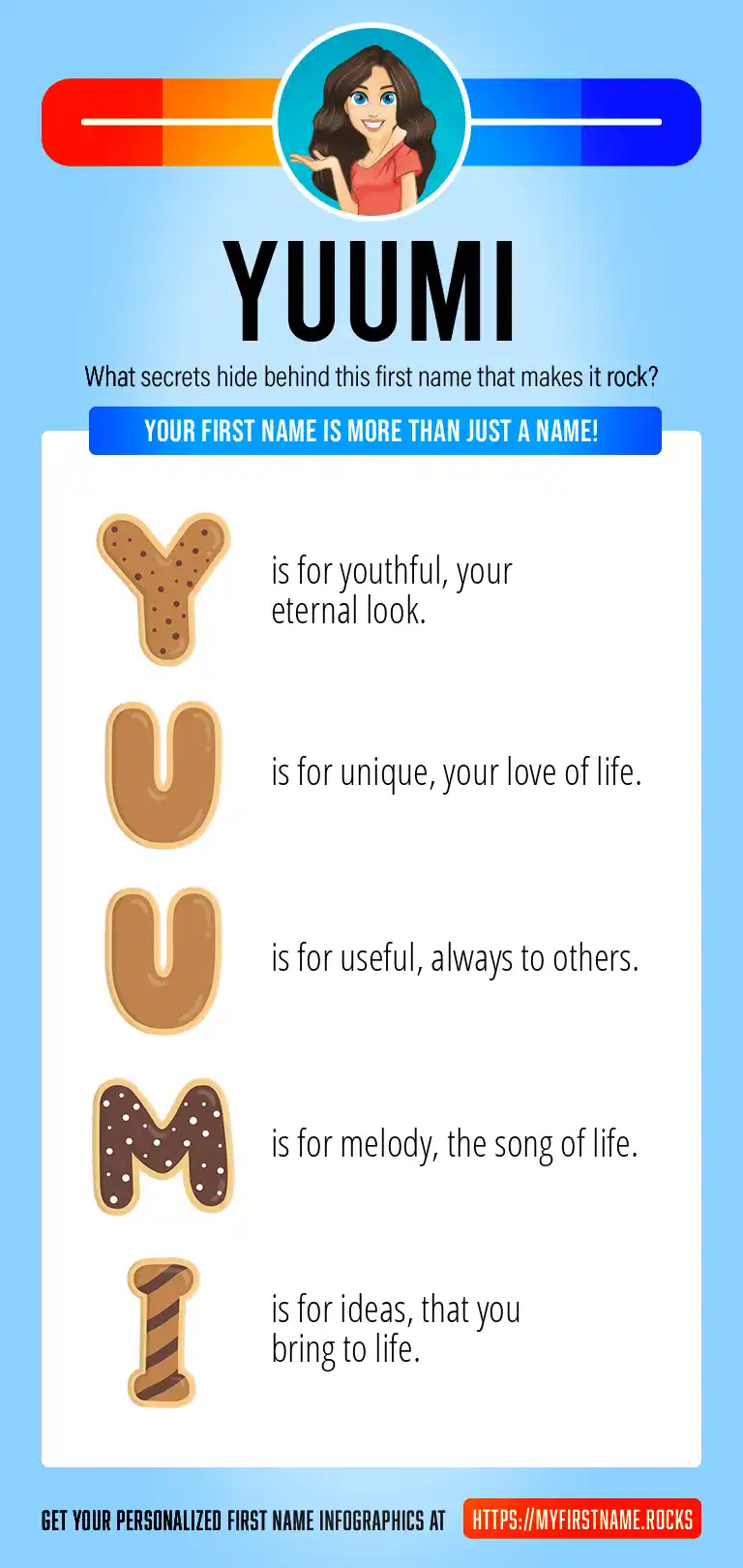 YUUMI

What secrets hide behind this first name that makes it rock?

YOUR FIRST NAME IS MORE THAN JUST A NAME!

Y is for youthful, your eternal look.

U is for unique, your love of life.

U is for useful, always to others.

M is for melody, the song of life.

I is for ideas, that you bring to life.

GET YOUR PERSONALIZED FIRST NAME INFOGRAPHICS AT HTTPS://MYFIRSTNAME.ROCKS