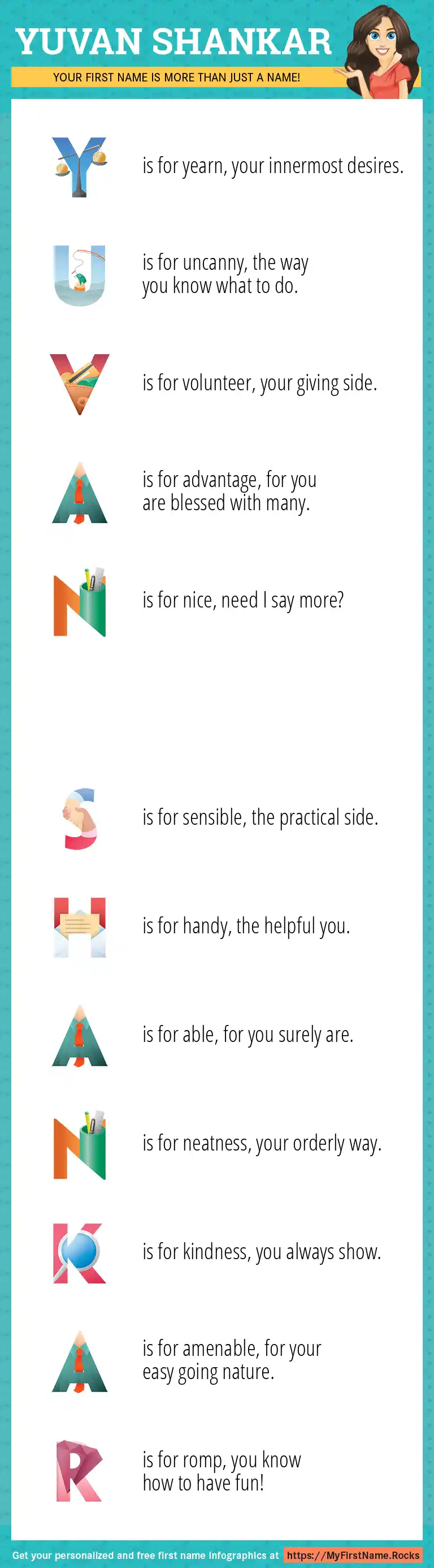 YUVAN SHANKAR

YOUR FIRST NAME IS MORE THAN JUST A NAME!

Y is for yearn, your innermost desires.

U is for uncanny, the way you know what to do.

V is for volunteer, your giving side.

A is for advantage, for you are blessed with many.

N is for nice, need I say more?

S is for sensible, the practical side.

H is for handy, the helpful you.

A is for able, for you surely are.

N is for neatness, your orderly way.

K is for kindness, you always show.

A is for amenable, for your easy going nature.

R is for romp, you know how to have fun!

Get your personalized and free first name infographics at https://MyFirstName.Rocks