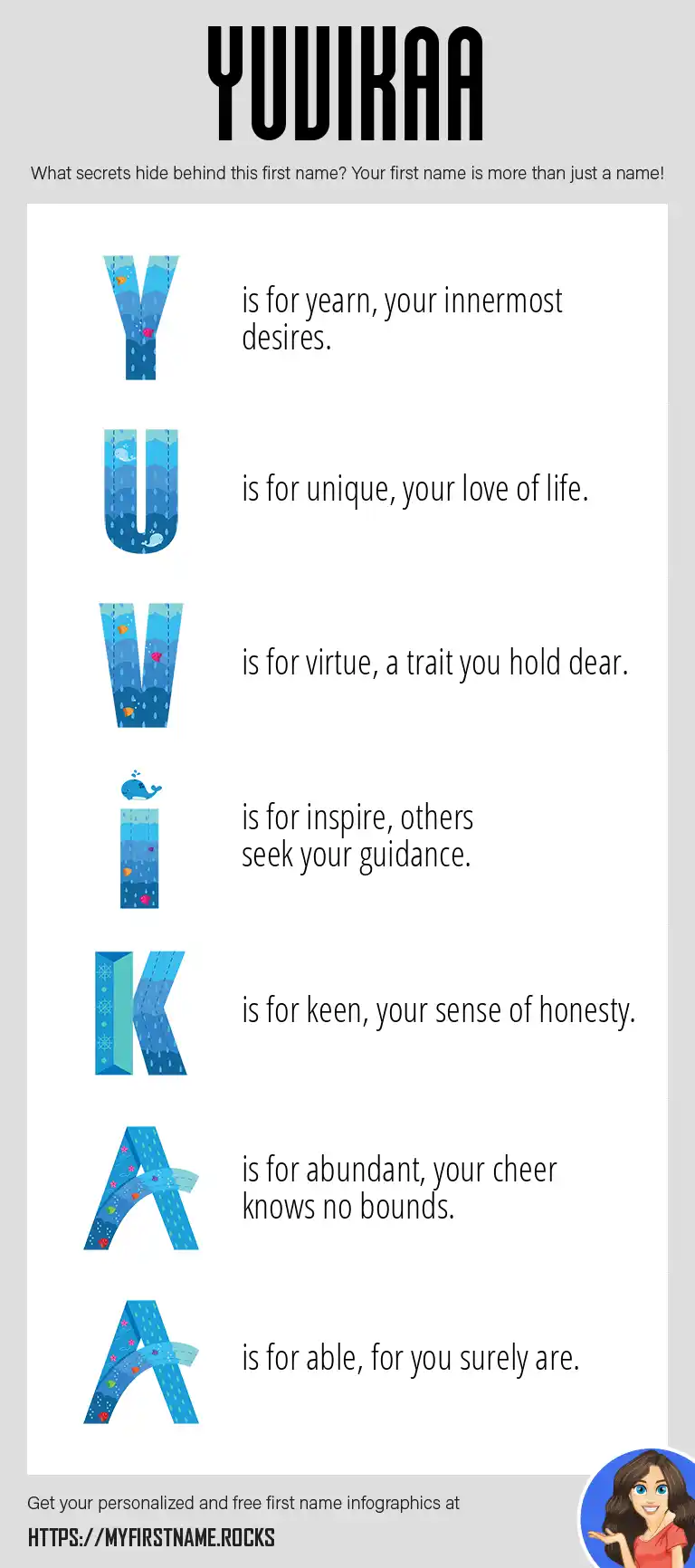 YUVIKAA

What secrets hide behind this first name? Your first name is more than just a name!

Y is for yearn, your innermost desires.

U is for unique, your love of life.

V is for virtue, a trait you hold dear.

I is for inspire, others seek your guidance.

K is for keen, your sense of honesty.

A is for abundant, your cheer knows no bounds.

A is for able, for you surely are.

Get your personalized and free first name infographics at

HTTPS://MYFIRSTNAME.ROCKS