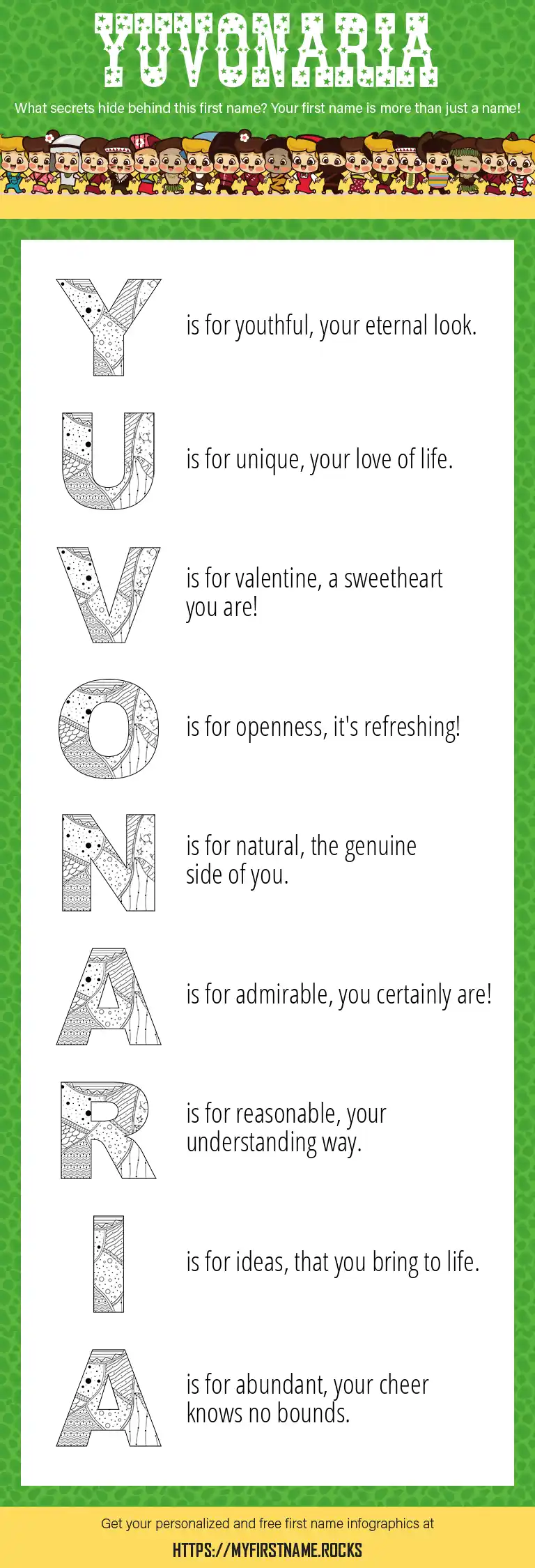 YUVONARIA

What secrets hide behind this first name? Your first name is more than just a name!

Y is for youthful, your eternal look.

U is for unique, your love of life.

V is for valentine, a sweetheart you are!

O is for openness, it's refreshing!

N is for natural, the genuine side of you.

A is for admirable, you certainly are!

R is for reasonable, your understanding way.

I is for ideas, that you bring to life.

A is for abundant, your cheer knows no bounds.

Get your personalized and free first name infographics at

HTTPS://MYFIRSTNAME.ROCKS