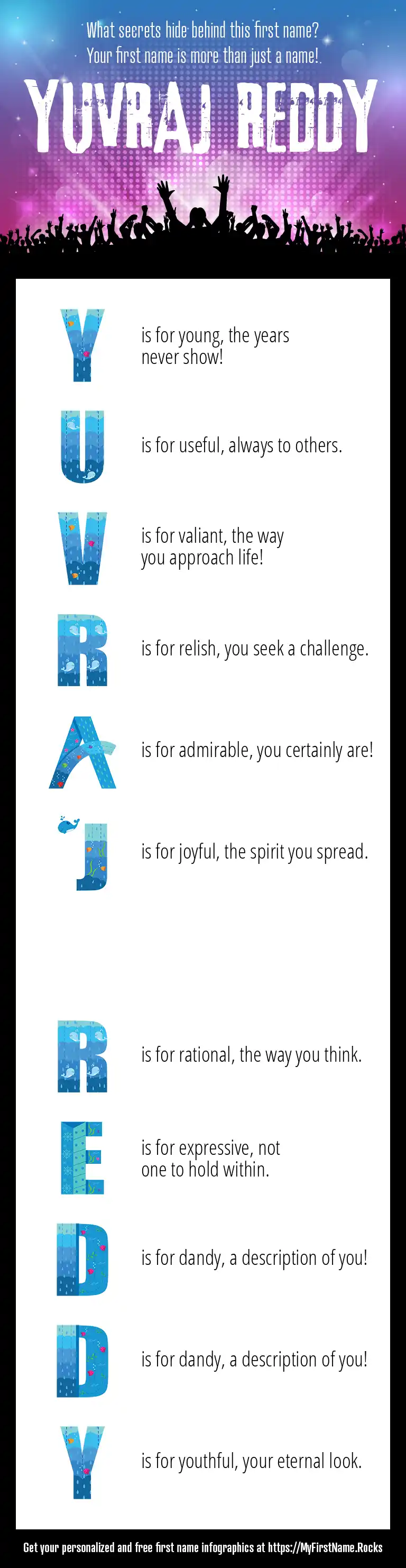 What secrets hide behind this first name?
Your first name is more than just a name!

YUVRAJ REDDY

Y is for young, the years never show!

U is for useful, always to others.

V is for valiant, the way you approach life!

R is for relish, you seek a challenge.

A is for admirable, you certainly are!

J is for joyful, the spirit you spread.

R is for rational, the way you think.

E is for expressive, not one to hold within.

D is for dandy, a description of you!

D is for dandy, a description of you!

Y is for youthful, your eternal look.

Get your personalized and free first name infographics at https://MyFirstName.Rocks