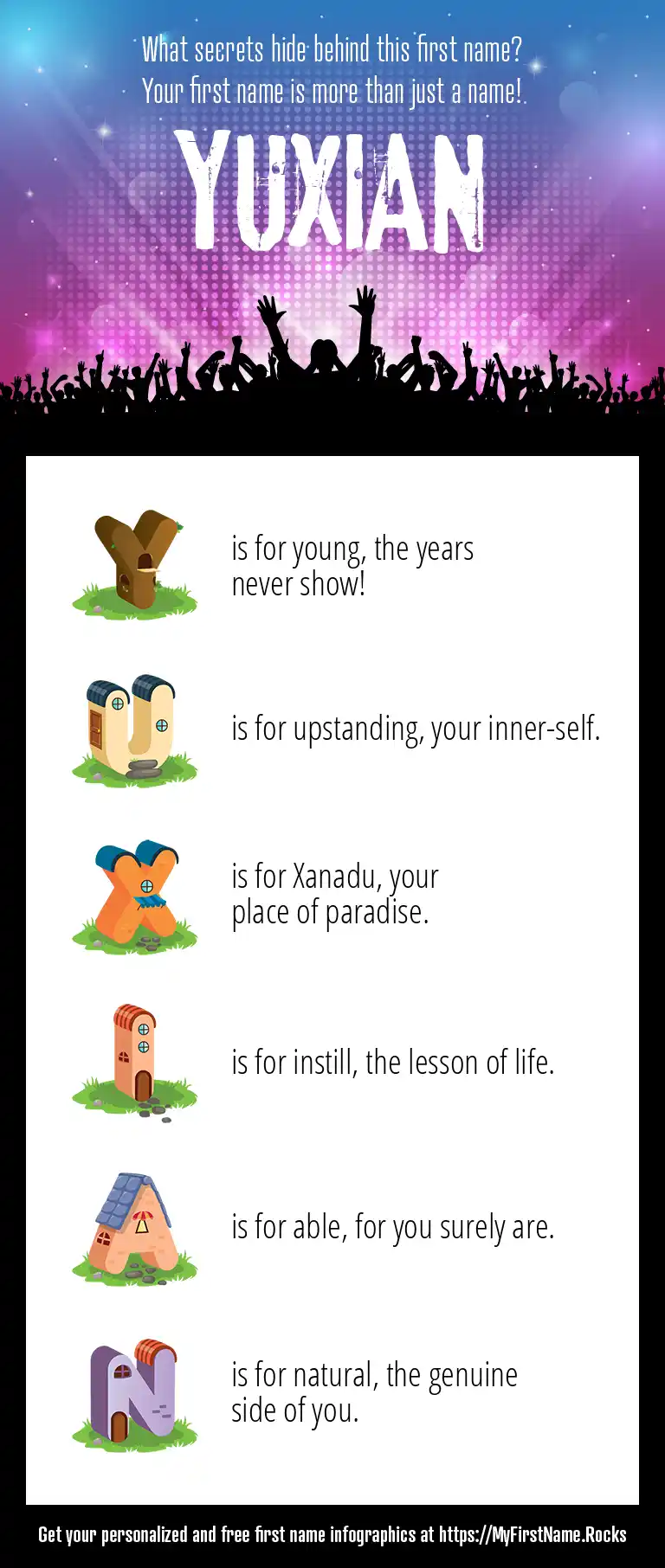 What secrets hide behind this first name?
Your first name is more than just a name!

YUXIAN

Y is for young, the years never show!

U is for upstanding, your inner-self.

X is for Xanadu, your place of paradise.

I is for instill, the lesson of life.

A is for able, for you surely are.

N is for natural, the genuine side of you.

Get your personalized and free first name infographics at https://MyFirstName.Rocks