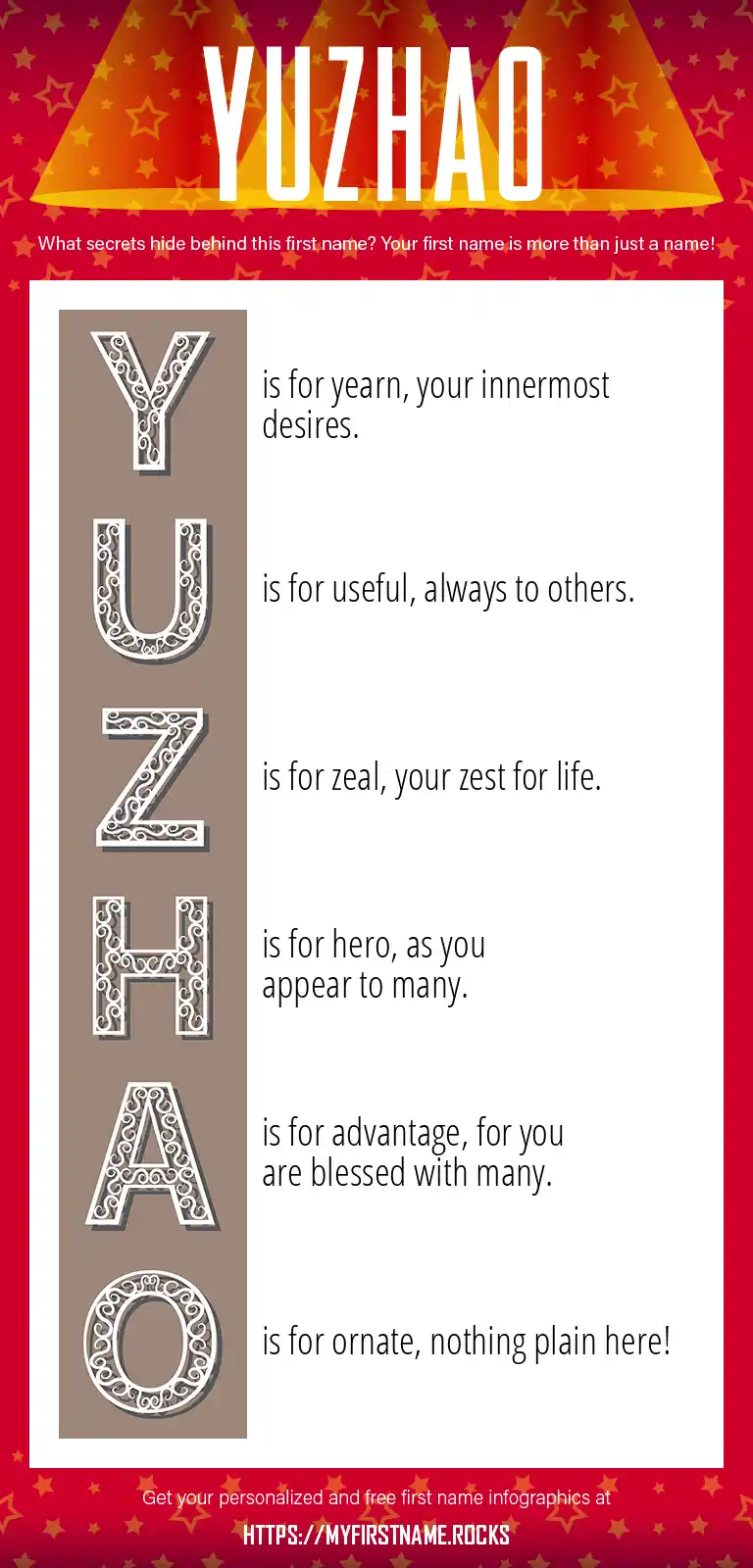 YUZHAO

What secrets hide behind this first name? Your first name is more than just a name!

Y is for yearn, your innermost desires.

U is for useful, always to others.

Z is for zeal, your zest for life.

H is for hero, as you appear to many.

A is for advantage, for you are blessed with many.

O is for ornate, nothing plain here!

Get your personalized and free first name infographics at
HTTPS://MYFIRSTNAME.ROCKS