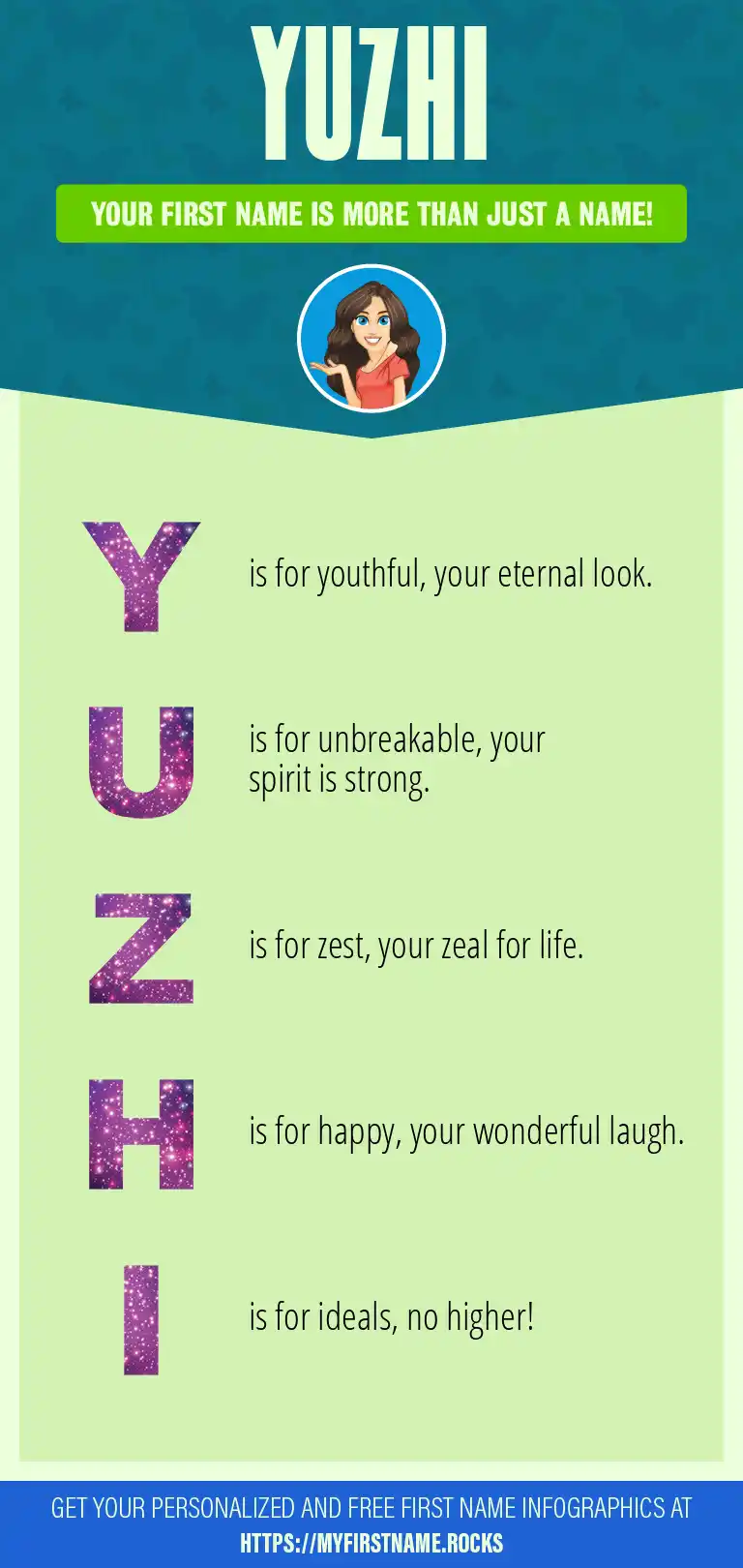 YUZHI

YOUR FIRST NAME IS MORE THAN JUST A NAME!

Y is for youthful, your eternal look.

U is for unbreakable, your spirit is strong.

Z is for zest, your zeal for life.

H is for happy, your wonderful laugh.

I is for ideals, no higher!

GET YOUR PERSONALIZED AND FREE FIRST NAME INFOGRAPHICS AT HTTPS://MYFIRSTNAME.ROCKS