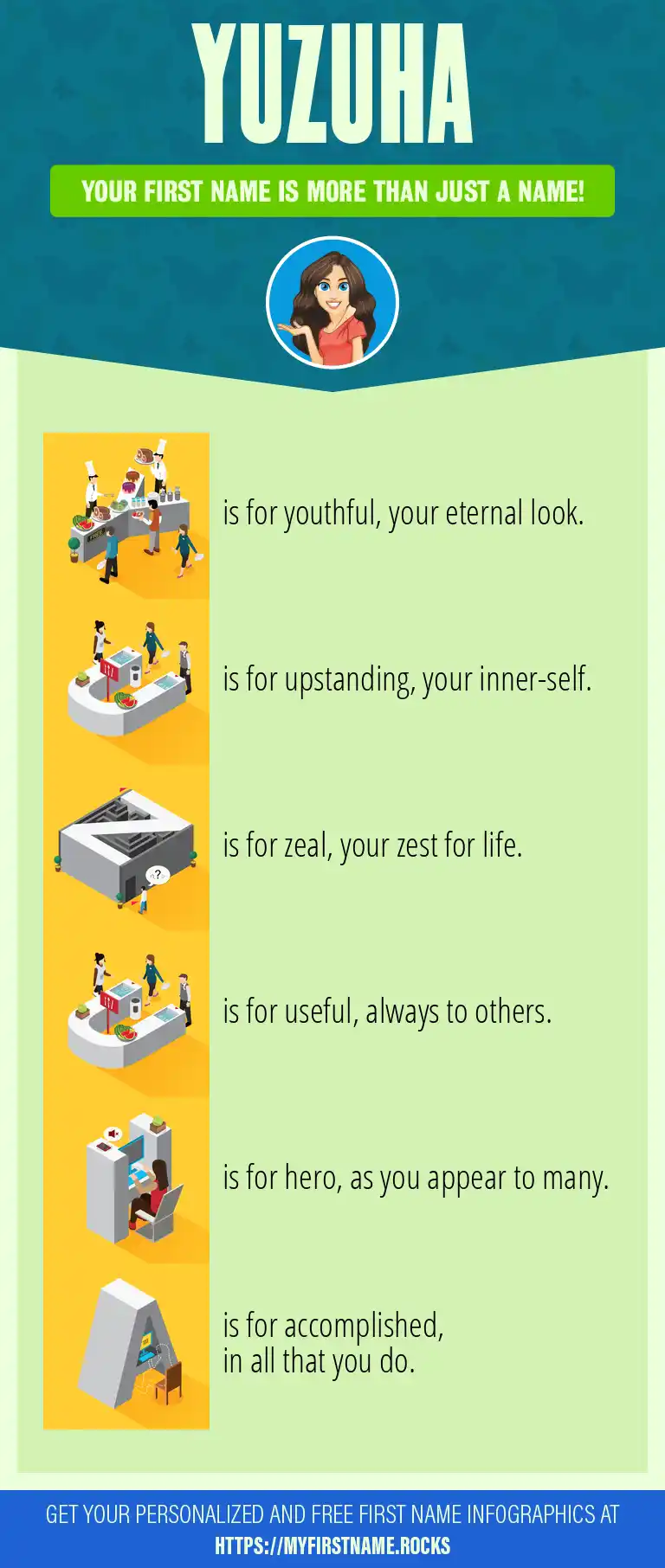 YUZUHA

YOUR FIRST NAME IS MORE THAN JUST A NAME!

is for youthful, your eternal look.

is for upstanding, your inner-self.

is for zeal, your zest for life.

is for useful, always to others.

is for hero, as you appear to many.

is for accomplished, in all that you do.

GET YOUR PERSONALIZED AND FREE FIRST NAME INFOGRAPHICS AT HTTPS://MYFIRSTNAME.ROCKS