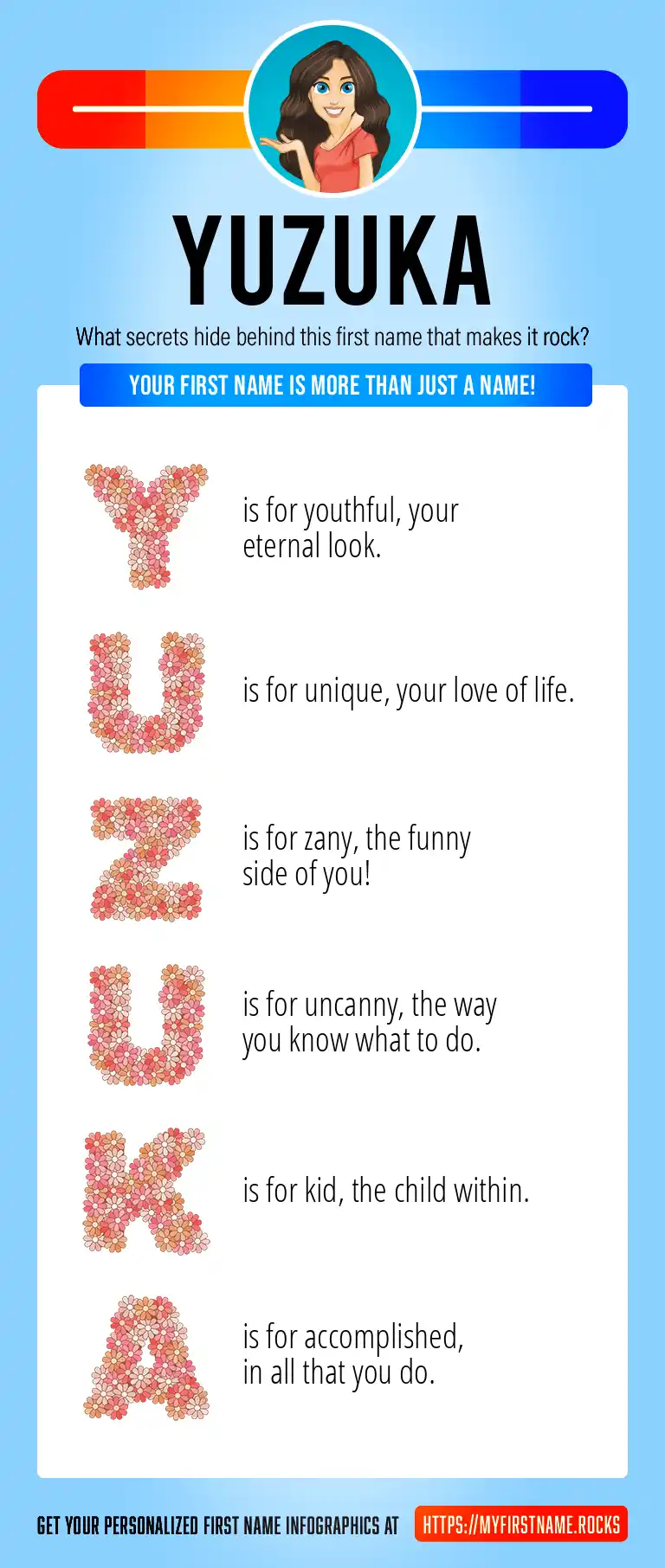 YUZUKA

What secrets hide behind this first name that makes it rock?

YOUR FIRST NAME IS MORE THAN JUST A NAME!

Y is for youthful, your eternal look.

U is for unique, your love of life.

Z is for zany, the funny side of you!

U is for uncanny, the way you know what to do.

K is for kid, the child within.

A is for accomplished, in all that you do.

GET YOUR PERSONALIZED FIRST NAME INFOGRAPHICS AT HTTPS://MYFIRSTNAME.ROCKS