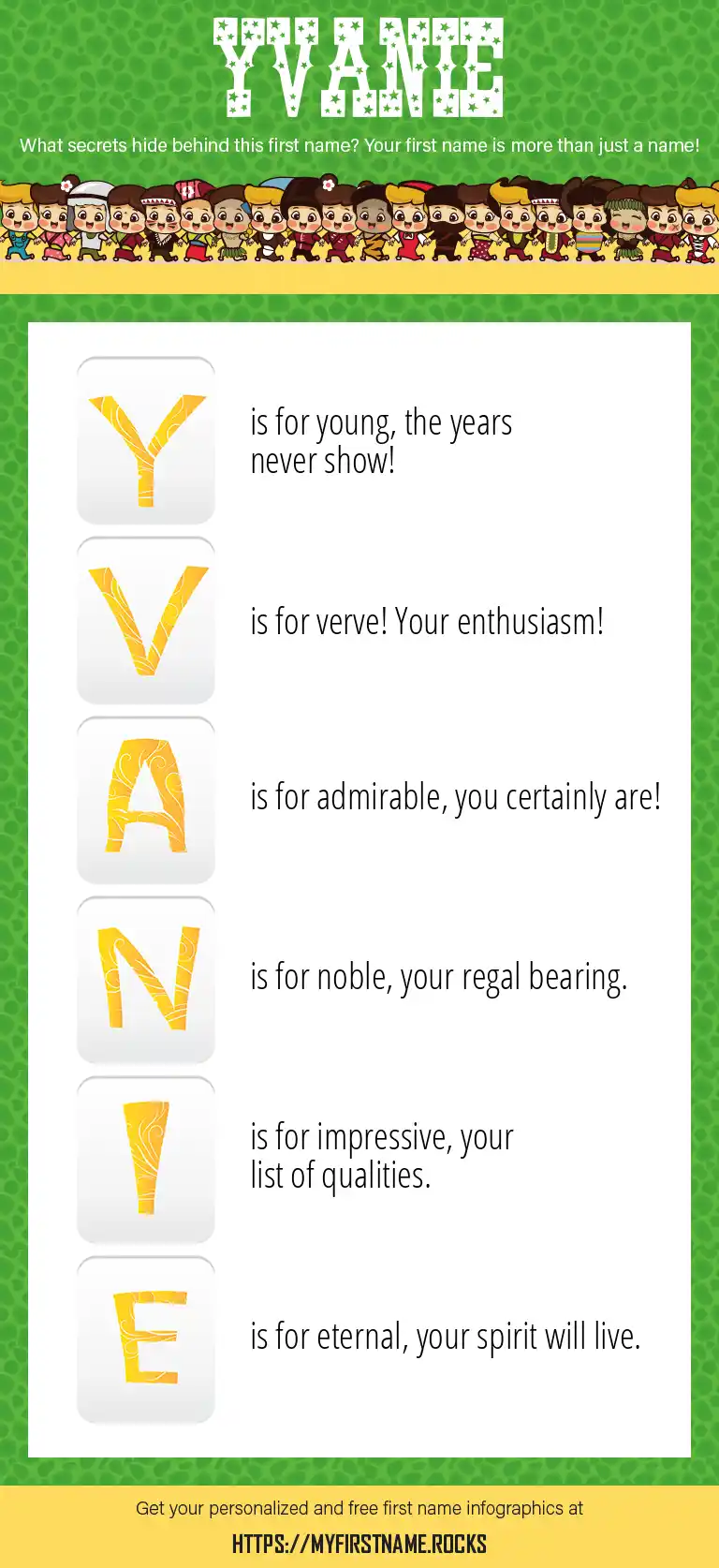 YVANIE

What secrets hide behind this first name? Your first name is more than just a name!

Y is for young, the years never show!

V is for verve! Your enthusiasm!

A is for admirable, you certainly are!

N is for noble, your regal bearing.

I is for impressive, your list of qualities.

E is for eternal, your spirit will live.

Get your personalized and free first name infographics at

HTTPS://MYFIRSTNAME.ROCKS