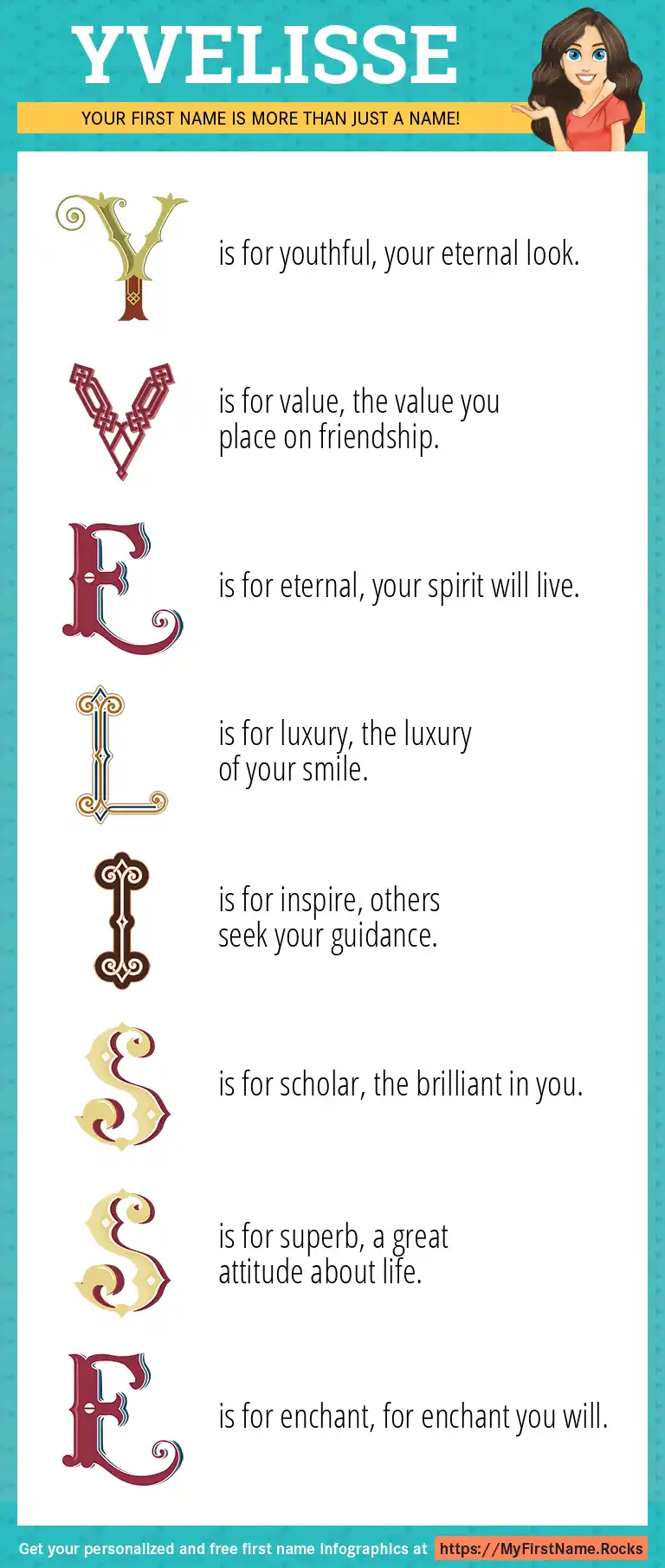 YVELISSE

YOUR FIRST NAME IS MORE THAN JUST A NAME!

Y is for youthful, your eternal look.

V is for value, the value you place on friendship.

E is for eternal, your spirit will live.

L is for luxury, the luxury of your smile.

I is for inspire, others seek your guidance.

S is for scholar, the brilliant in you.

S is for superb, a great attitude about life.

E is for enchant, for enchant you will.

Get your personalized and free first name infographics at https://MyFirstName.Rocks