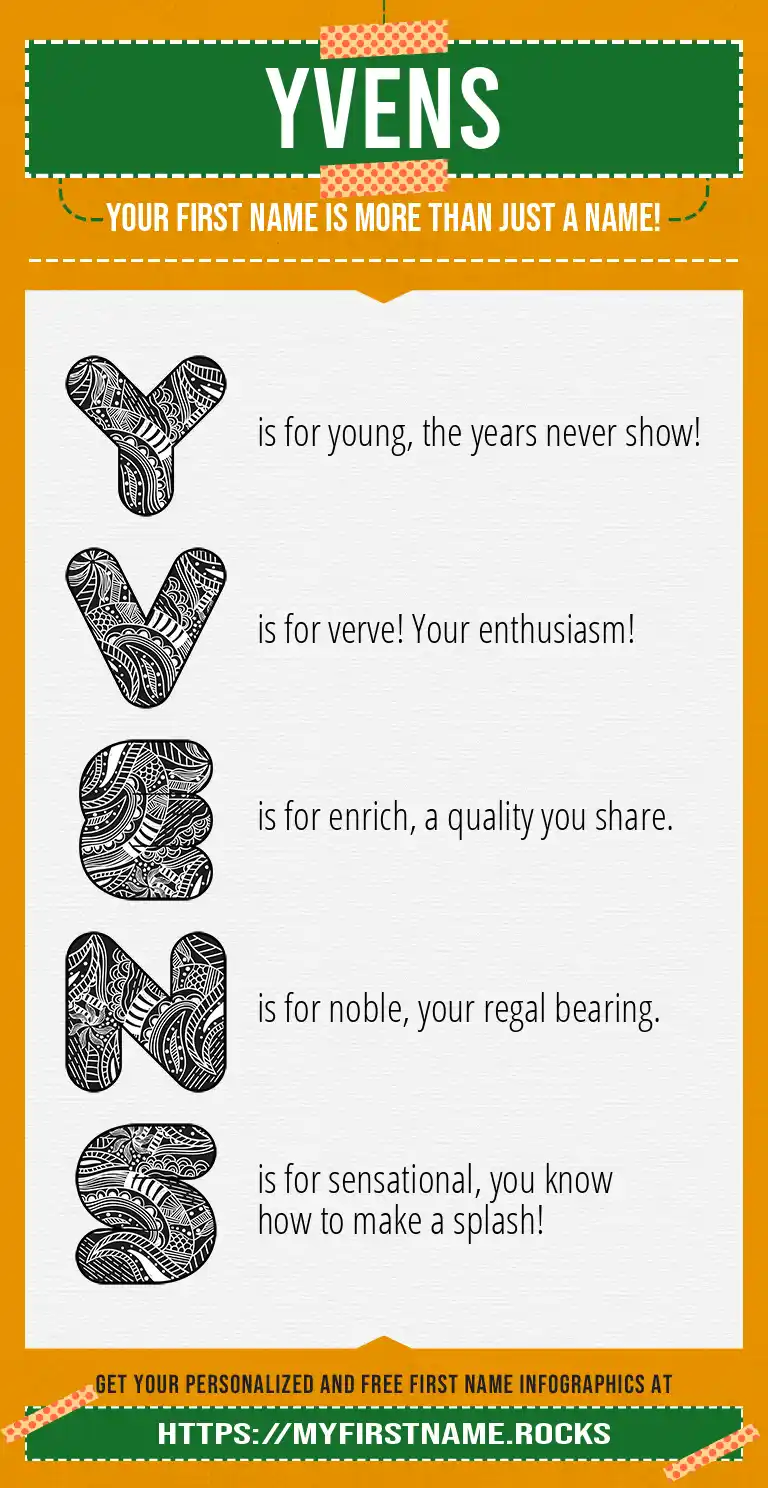 YVENS

YOUR FIRST NAME IS MORE THAN JUST A NAME!

Y is for young, the years never show!

V is for verve! Your enthusiasm!

E is for enrich, a quality you share.

N is for noble, your regal bearing.

S is for sensational, you know how to make a splash!

GET YOUR PERSONALIZED AND FREE FIRST NAME INFOGRAPHICS AT

HTTPS://MYFIRSTNAME.ROCKS