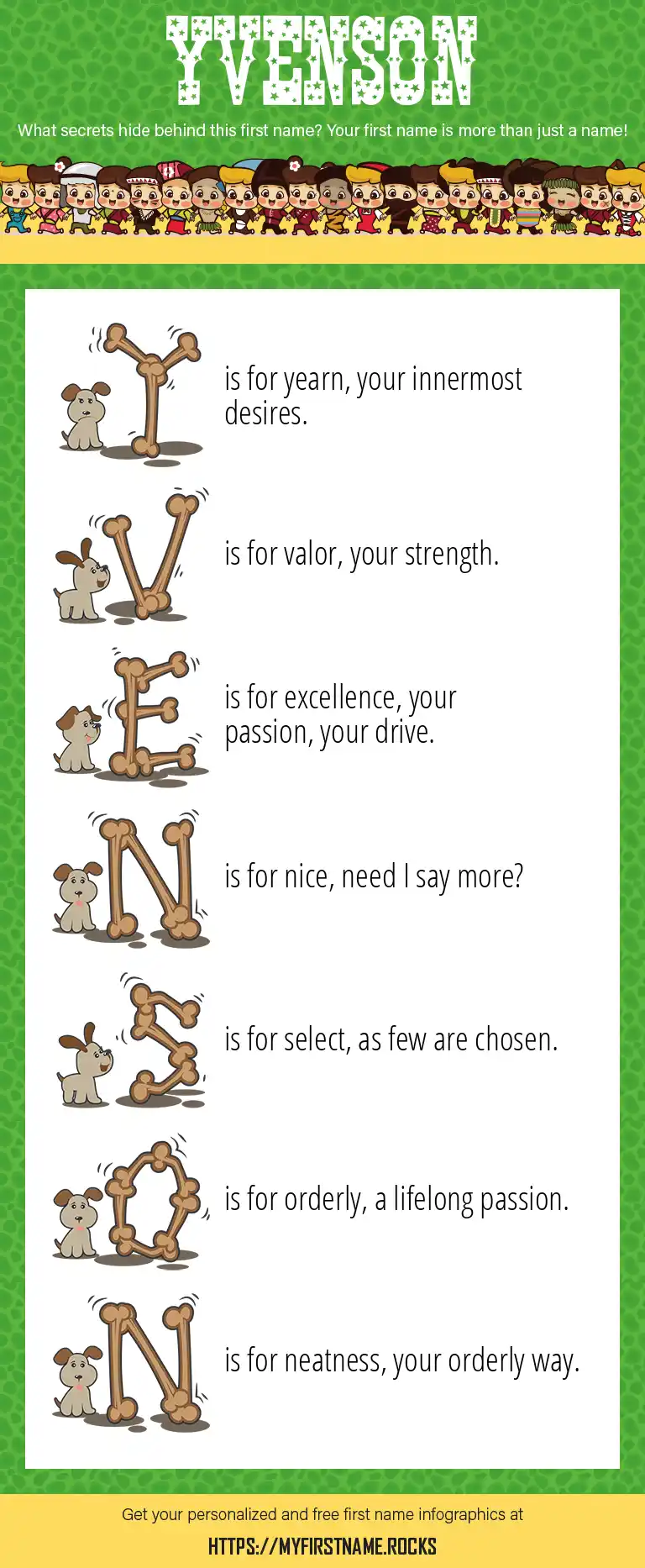 YVENSON

What secrets hide behind this first name? Your first name is more than just a name!

Y is for yearn, your innermost desires.

V is for valor, your strength.

E is for excellence, your passion, your drive.

N is for nice, need I say more?

S is for select, as few are chosen.

O is for orderly, a lifelong passion.

N is for neatness, your orderly way.

Get your personalized and free first name infographics at

HTTPS://MYFIRSTNAME.ROCKS