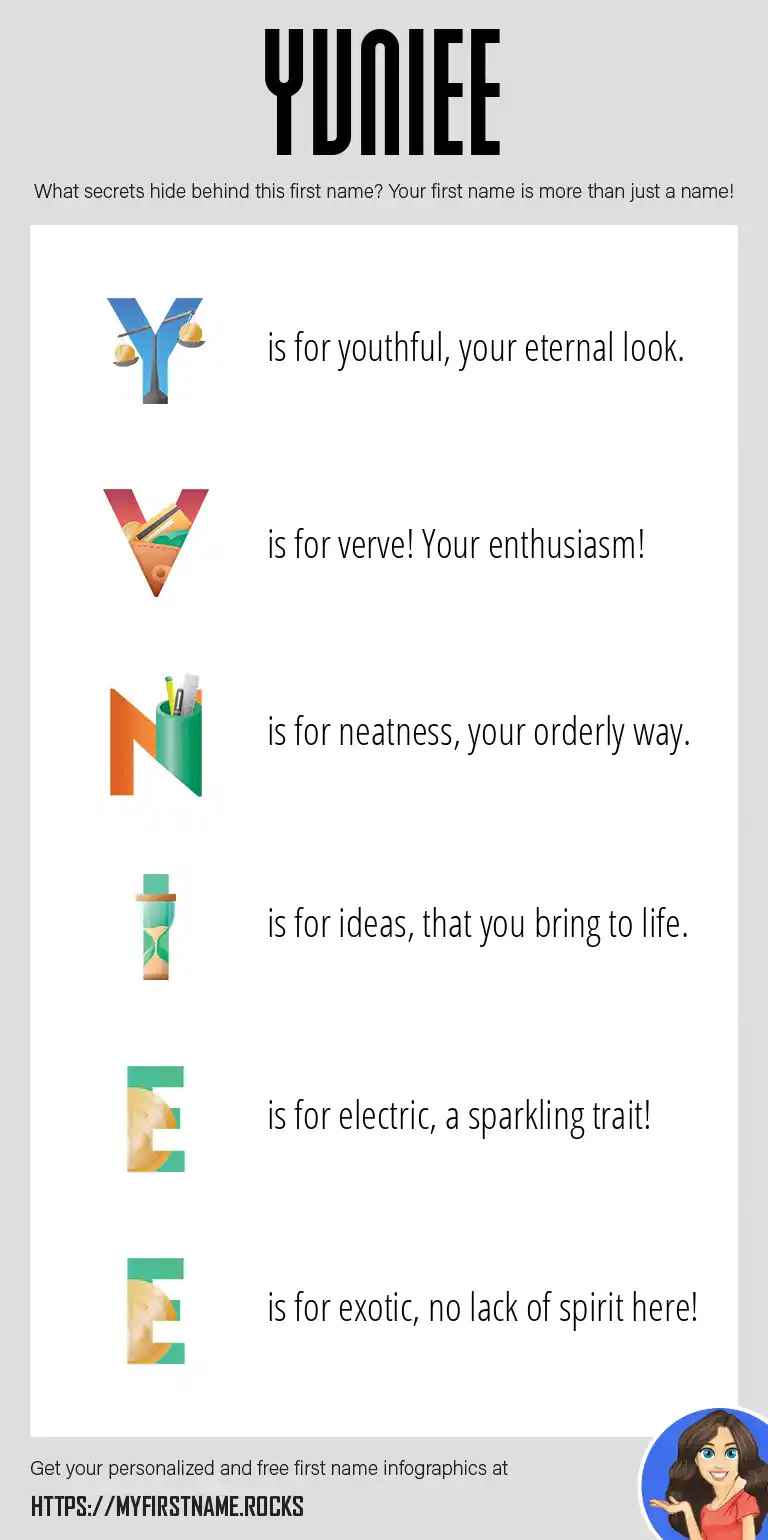 YVNIEE

What secrets hide behind this first name? Your first name is more than just a name!

Y is for youthful, your eternal look.

V is for verve! Your enthusiasm!

N is for neatness, your orderly way.

I is for ideas, that you bring to life.

E is for electric, a sparkling trait!

E is for exotic, no lack of spirit here!

Get your personalized and free first name infographics at

HTTPS://MYFIRSTNAME.ROCKS