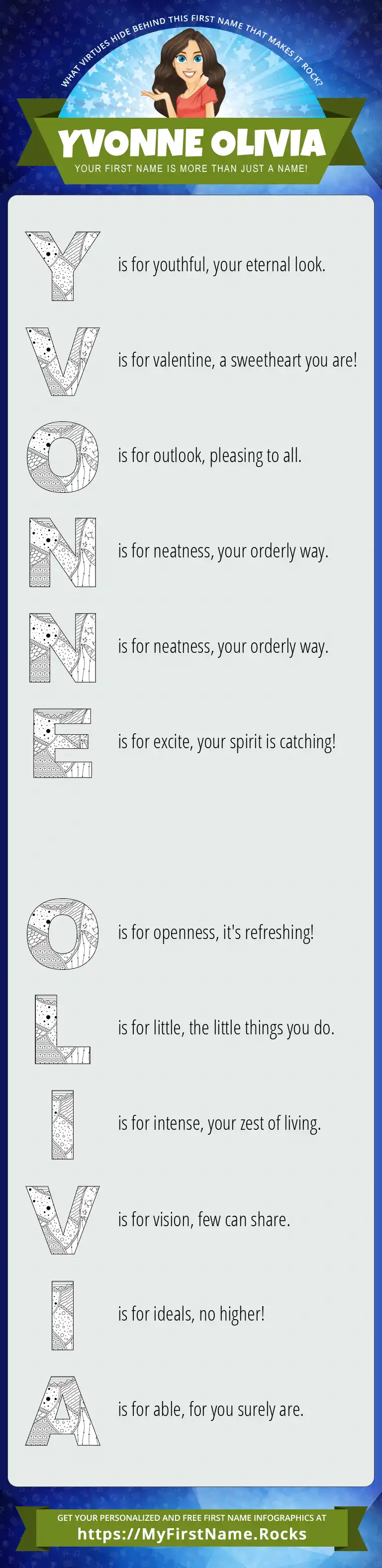 WHAT VIRTUES HIDE BEHIND THIS FIRST NAME THAT MAKES IT ROCK?

YVONNE OLIVIA

YOUR FIRST NAME IS MORE THAN JUST A NAME!

Y is for youthful, your eternal look.

V is for valentine, a sweetheart you are!

O is for outlook, pleasing to all.

N is for neatness, your orderly way.

N is for neatness, your orderly way.

E is for excite, your spirit is catching!

O is for openness, it's refreshing!

L is for little, the little things you do.

I is for intense, your zest of living.

V is for vision, few can share.

I is for ideals, no higher!

A is for able, for you surely are.

GET YOUR PERSONALIZED AND FREE FIRST NAME INFOGRAPHICS AT

https://MyFirstName.Rocks