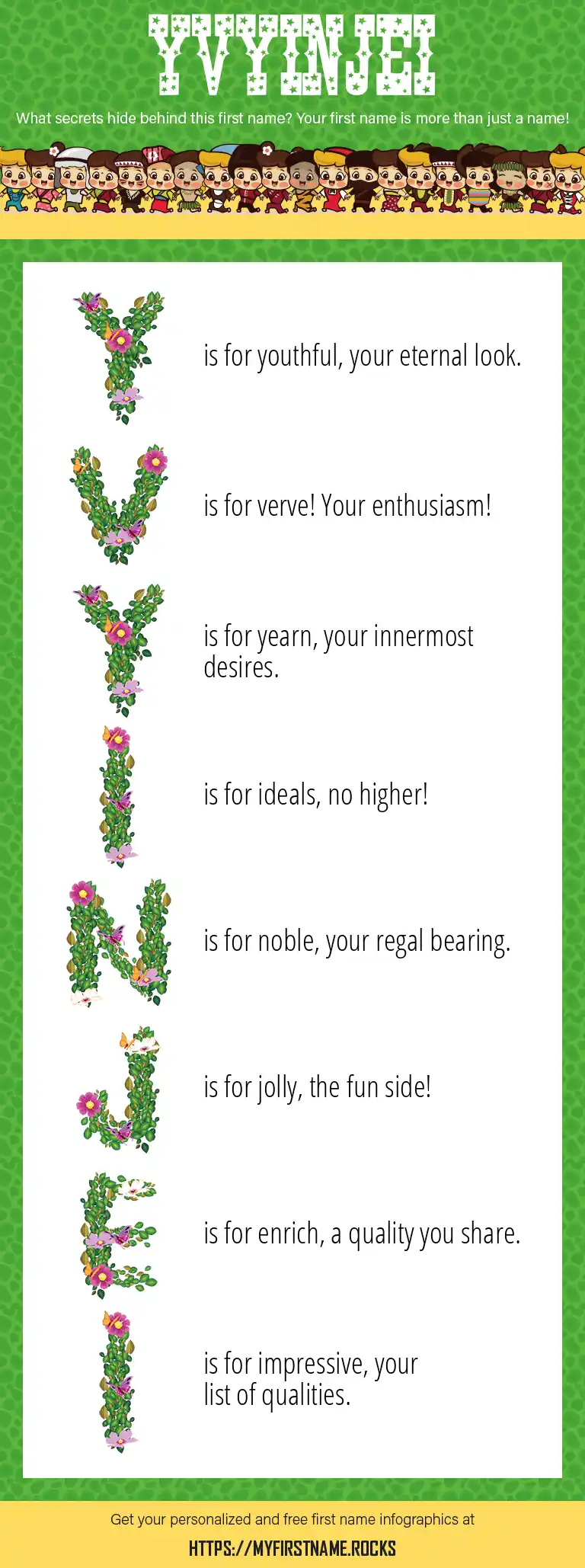 YVYINJEI

What secrets hide behind this first name? Your first name is more than just a name!

Y is for youthful, your eternal look.

V is for verve! Your enthusiasm!

Y is for yearn, your innermost desires.

I is for ideals, no higher!

N is for noble, your regal bearing.

J is for jolly, the fun side!

E is for enrich, a quality you share.

I is for impressive, your list of qualities.

Get your personalized and free first name infographics at

HTTPS://MYFIRSTNAME.ROCKS