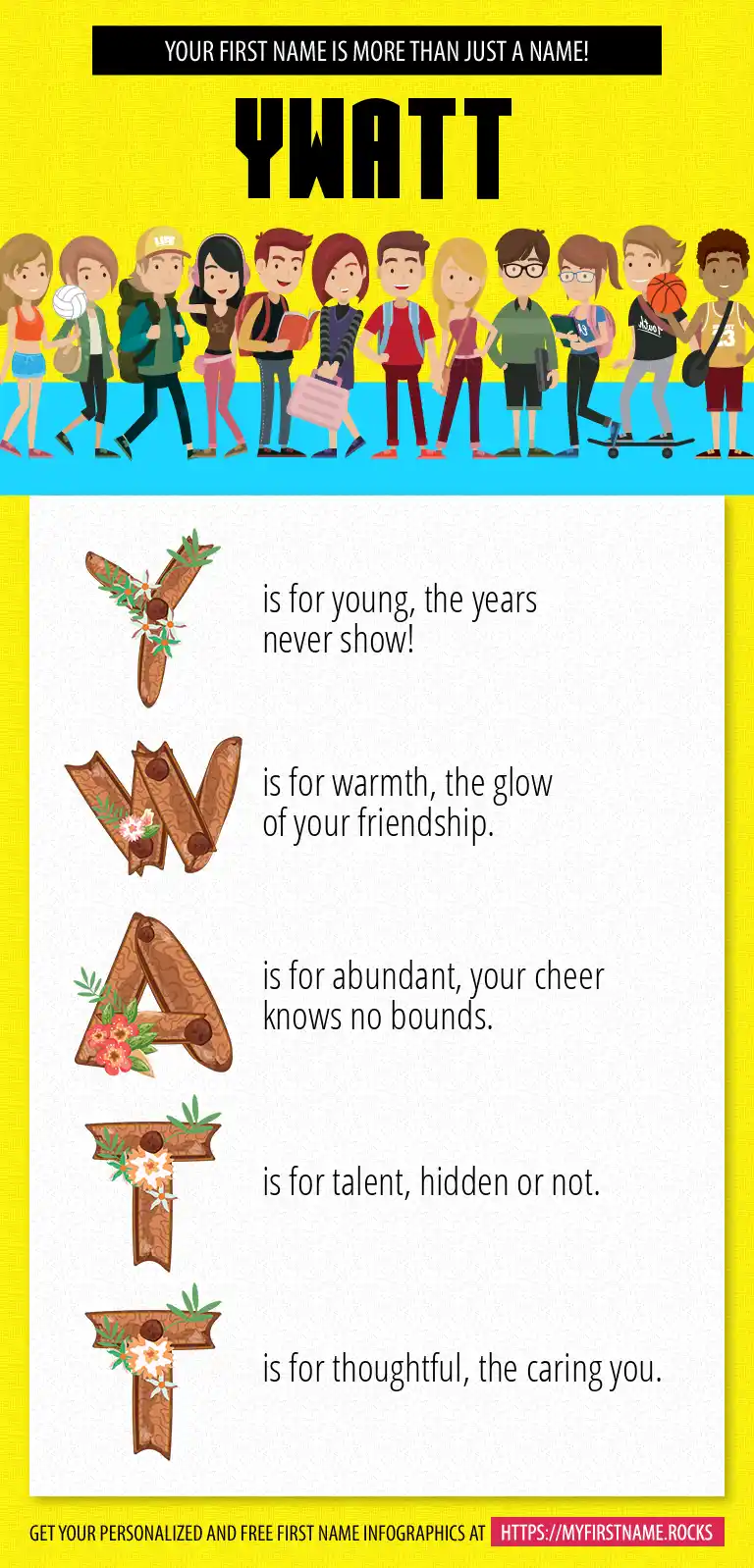 YOUR FIRST NAME IS MORE THAN JUST A NAME!

YWATT

Y is for young, the years never show!

W is for warmth, the glow of your friendship.

A is for abundant, your cheer knows no bounds.

T is for talent, hidden or not.

T is for thoughtful, the caring you.

GET YOUR PERSONALIZED AND FREE FIRST NAME INFOGRAPHICS AT HTTPS://MYFIRSTNAME.ROCKS