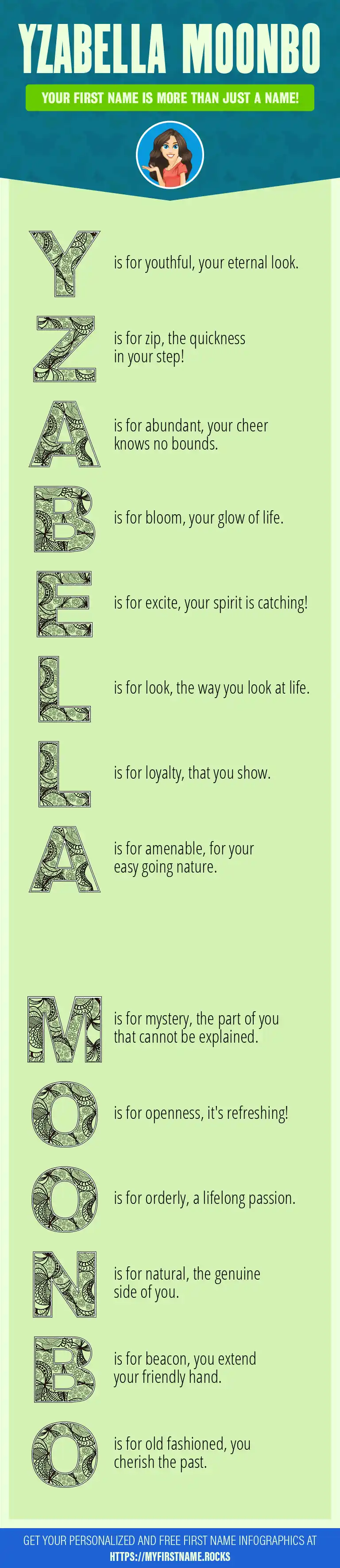 YZABELLA MOONBO

YOUR FIRST NAME IS MORE THAN JUST A NAME!

Y is for youthful, your eternal look.

Z is for zip, the quickness in your step!

A is for abundant, your cheer knows no bounds.

B is for bloom, your glow of life.

E is for excite, your spirit is catching!

L is for look, the way you look at life.

L is for loyalty, that you show.

A is for amenable, for your easy going nature.

M is for mystery, the part of you that cannot be explained.

O is for openness, it's refreshing!

O is for orderly, a lifelong passion.

N is for natural, the genuine side of you.

B is for beacon, you extend your friendly hand.

O is for old fashioned, you cherish the past.

GET YOUR PERSONALIZED AND FREE FIRST NAME INFOGRAPHICS AT HTTPS://MYFIRSTNAME.ROCKS