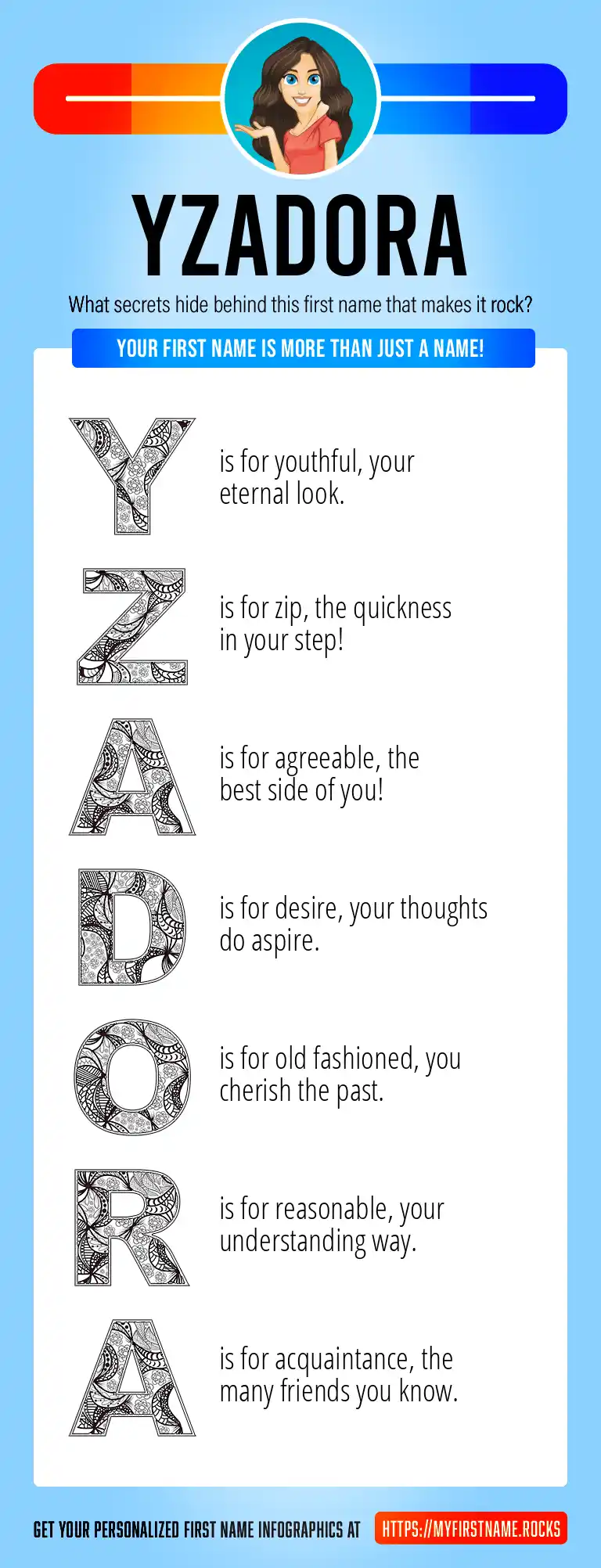 YZADORA

What secrets hide behind this first name that makes it rock?

YOUR FIRST NAME IS MORE THAN JUST A NAME!

Y is for youthful, your eternal look.

Z is for zip, the quickness in your step!

A is for agreeable, the best side of you!

D is for desire, your thoughts do aspire.

O is for old fashioned, you cherish the past.

R is for reasonable, your understanding way.

A is for acquaintance, the many friends you know.

GET YOUR PERSONALIZED FIRST NAME INFOGRAPHICS AT HTTPS://MYFIRSTNAME.ROCKS