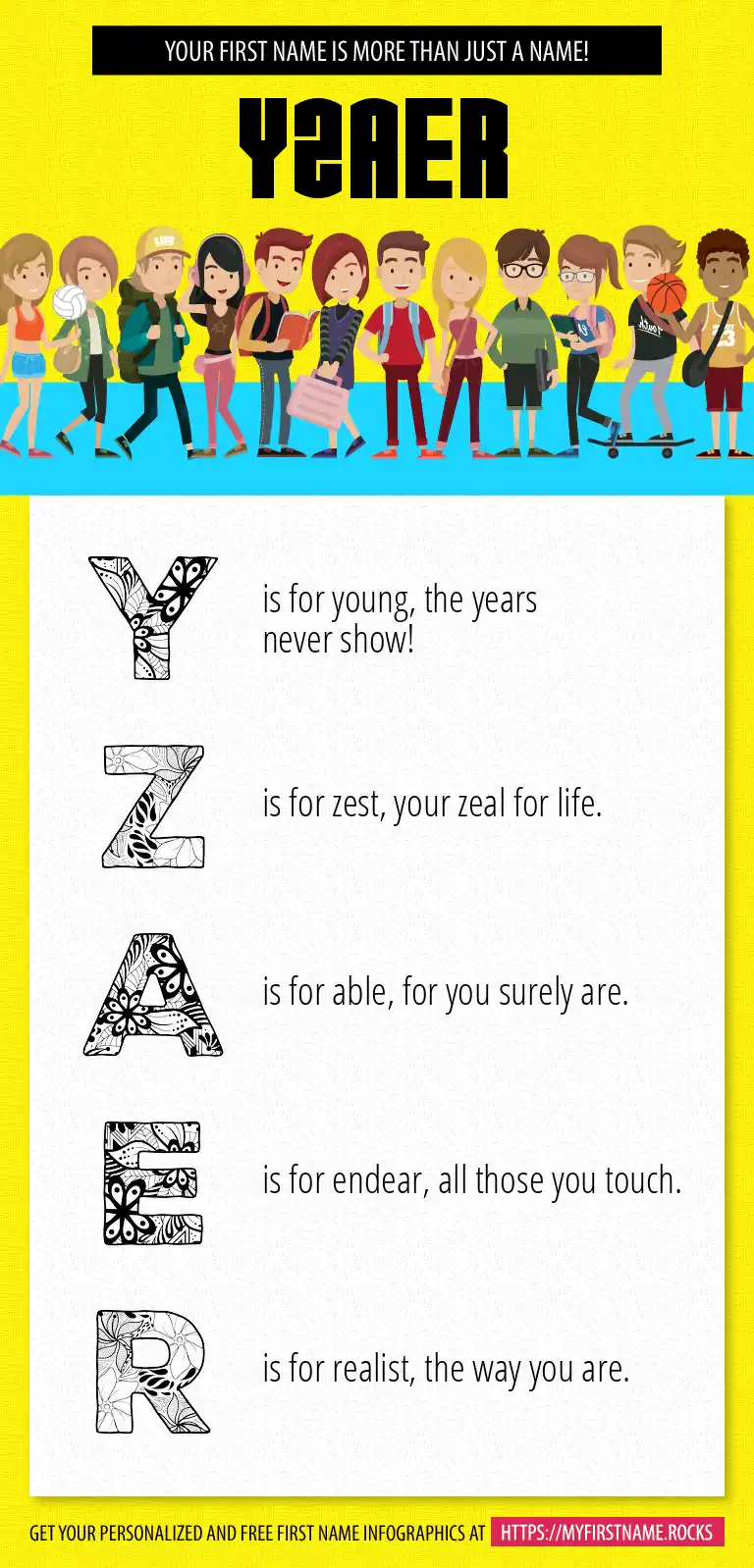 YOUR FIRST NAME IS MORE THAN JUST A NAME!

YZAER

Y is for young, the years never show!

Z is for zest, your zeal for life.

A is for able, for you surely are.

E is for endear, all those you touch.

R is for realist, the way you are.

GET YOUR PERSONALIZED AND FREE FIRST NAME INFOGRAPHICS AT HTTPS://MYFIRSTNAME.ROCKS