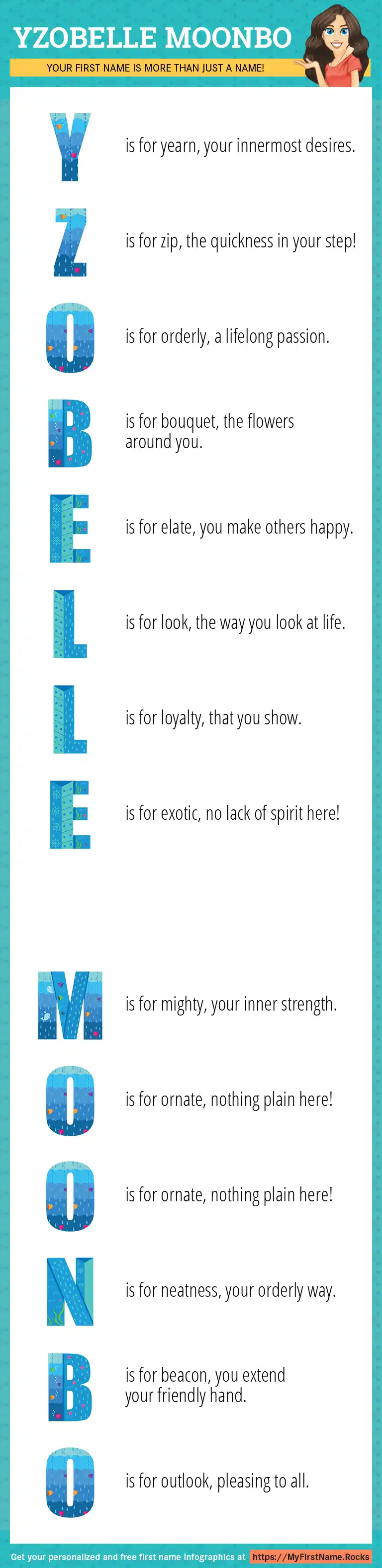 YZOBELLE MOONBO

YOUR FIRST NAME IS MORE THAN JUST A NAME!

Y is for yearn, your innermost desires.

Z is for zip, the quickness in your step!

O is for orderly, a lifelong passion.

B is for bouquet, the flowers around you.

E is for elate, you make others happy.

L is for look, the way you look at life.

L is for loyalty, that you show.

E is for exotic, no lack of spirit here!

M is for mighty, your inner strength.

O is for ornate, nothing plain here!

O is for ornate, nothing plain here!

N is for neatness, your orderly way.

B is for beacon, you extend your friendly hand.

O is for outlook, pleasing to all.

Get your personalized and free first name infographics at https://MyFirstName.Rocks