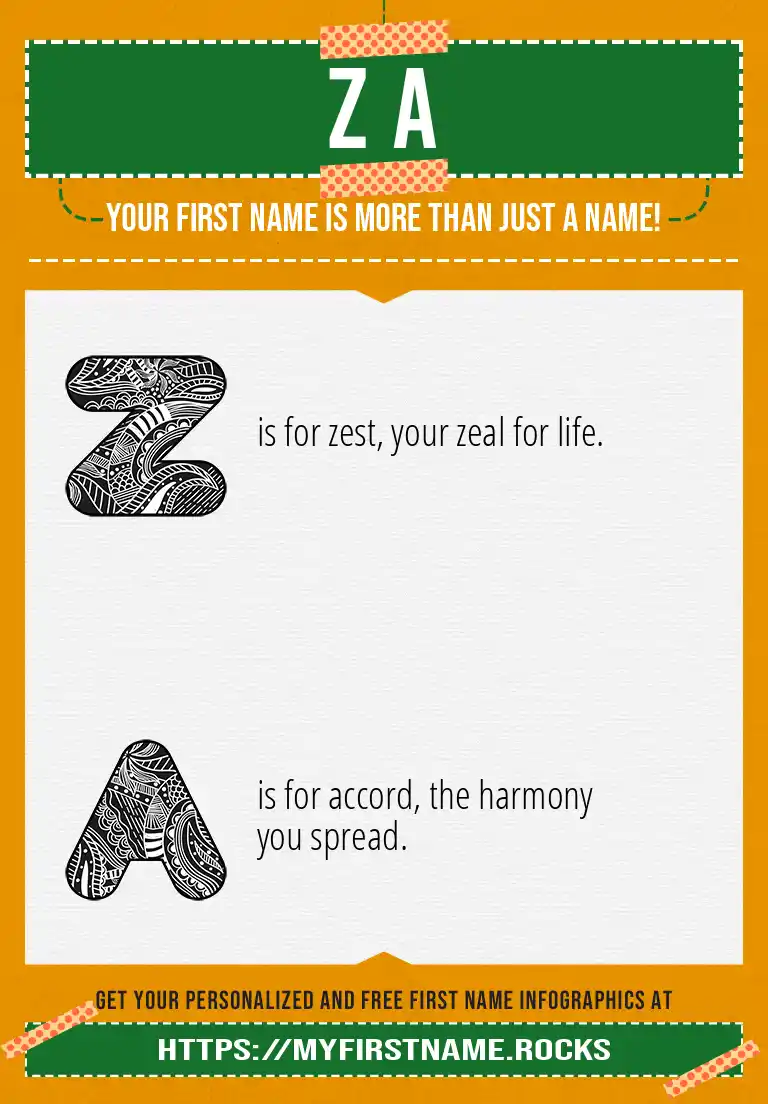 Z A

YOUR FIRST NAME IS MORE THAN JUST A NAME!

Z is for zest, your zeal for life.

A is for accord, the harmony you spread.

GET YOUR PERSONALIZED AND FREE FIRST NAME INFOGRAPHICS AT

HTTPS://MYFIRSTNAME.ROCKS