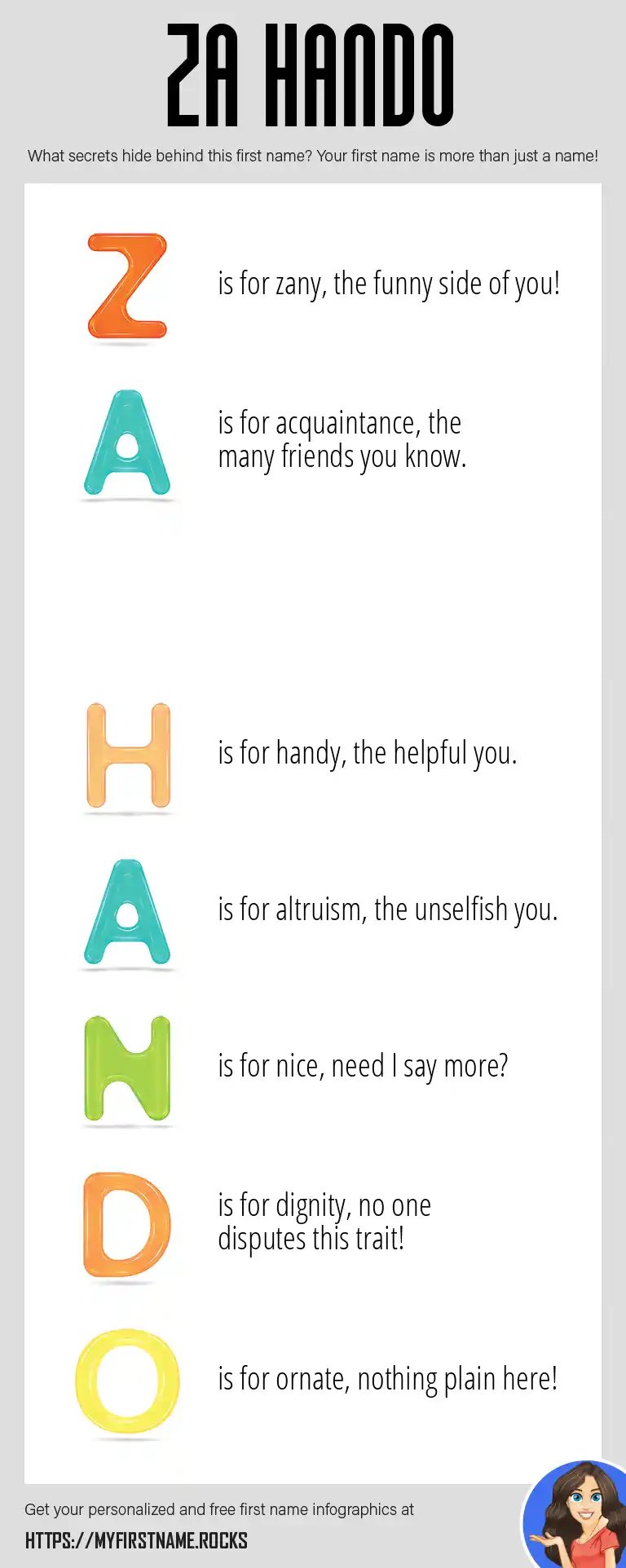 ZA HANDO

What secrets hide behind this first name? Your first name is more than just a name!

Z is for zany, the funny side of you!

A is for acquaintance, the many friends you know.

H is for handy, the helpful you.

A is for altruism, the unselfish you.

N is for nice, need I say more?

D is for dignity, no one disputes this trait!

O is for ornate, nothing plain here!

Get your personalized and free first name infographics at

HTTPS://MYFIRSTNAME.ROCKS