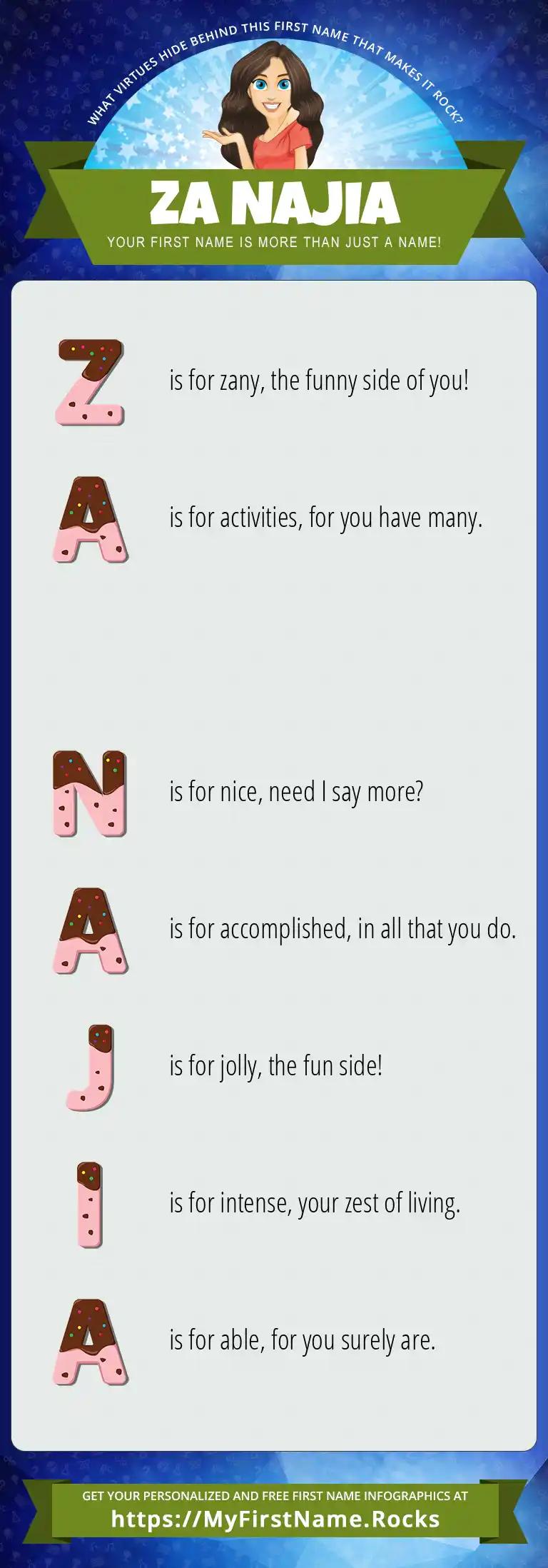 WHAT VIRTUES HIDE BEHIND THIS FIRST NAME THAT MAKES IT ROCK?

ZA NAJIA

YOUR FIRST NAME IS MORE THAN JUST A NAME!

Z is for zany, the funny side of you!

A is for activities, for you have many.

N is for nice, need I say more?

A is for accomplished, in all that you do.

J is for jolly, the fun side!

I is for intense, your zest of living.

A is for able, for you surely are.

GET YOUR PERSONALIZED AND FREE FIRST NAME INFOGRAPHICS AT

https://MyFirstName.Rocks