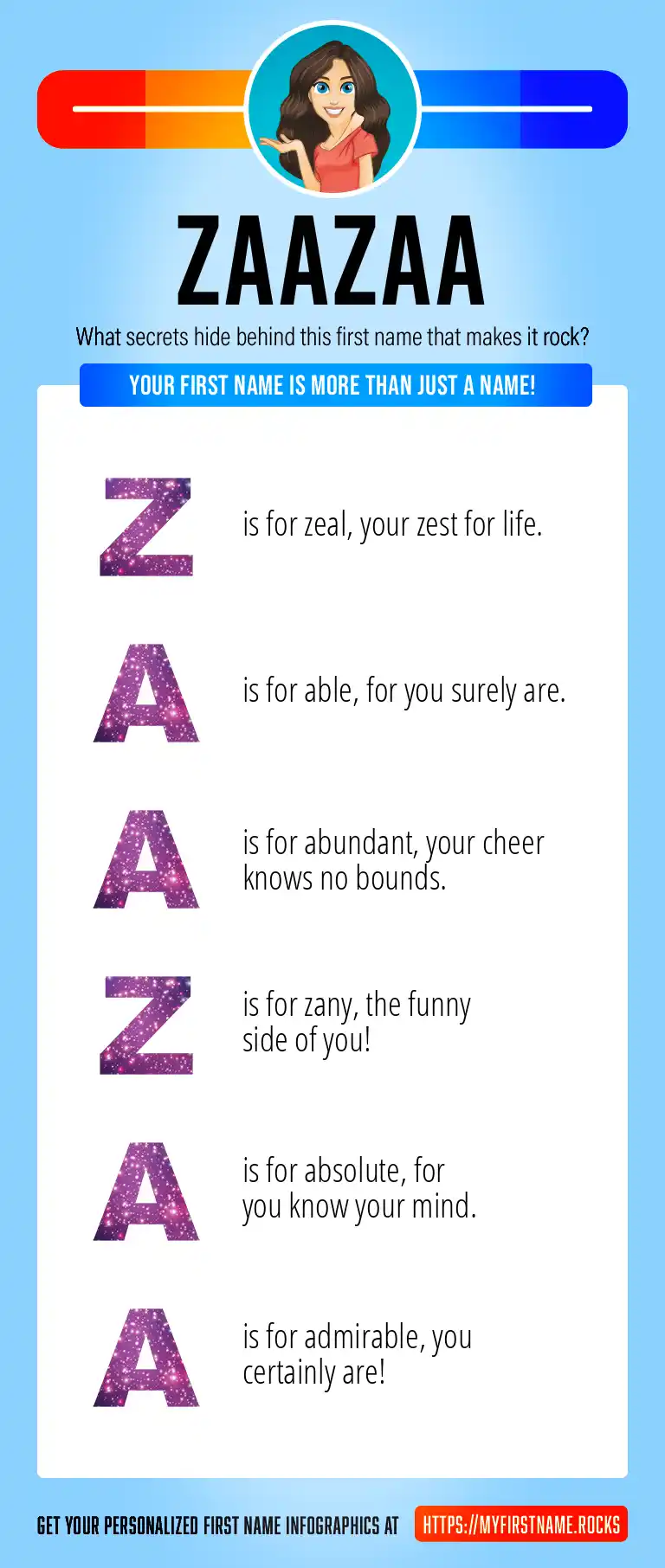 ZAAZAA

What secrets hide behind this first name that makes it rock?

YOUR FIRST NAME IS MORE THAN JUST A NAME!

Z is for zeal, your zest for life.

A is for able, for you surely are.

A is for abundant, your cheer knows no bounds.

Z is for zany, the funny side of you!

A is for absolute, for you know your mind.

A is for admirable, you certainly are!

GET YOUR PERSONALIZED FIRST NAME INFOGRAPHICS AT HTTPS://MYFIRSTNAME.ROCKS