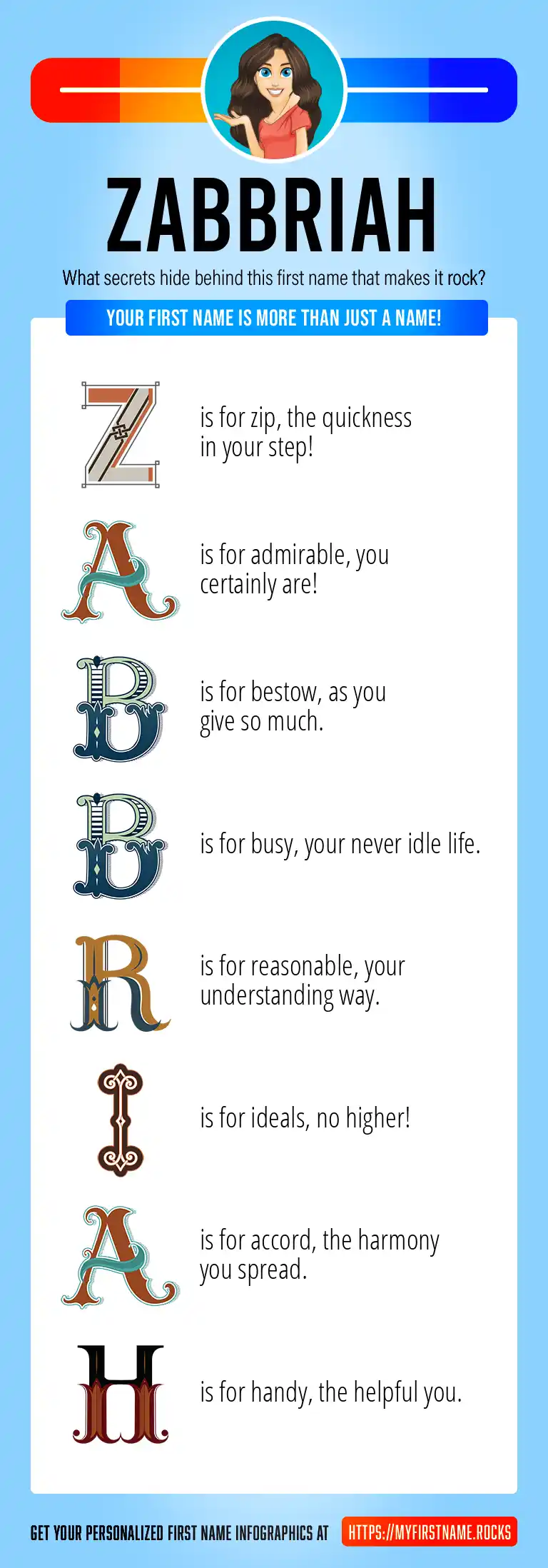 ZABBRIAH

What secrets hide behind this first name that makes it rock?

YOUR FIRST NAME IS MORE THAN JUST A NAME!

Z is for zip, the quickness in your step!

A is for admirable, you certainly are!

B is for bestow, as you give so much.

B is for busy, your never idle life.

R is for reasonable, your understanding way.

I is for ideals, no higher!

A is for accord, the harmony you spread.

H is for handy, the helpful you.

GET YOUR PERSONALIZED FIRST NAME INFOGRAPHICS AT HTTPS://MYFIRSTNAME.ROCKS