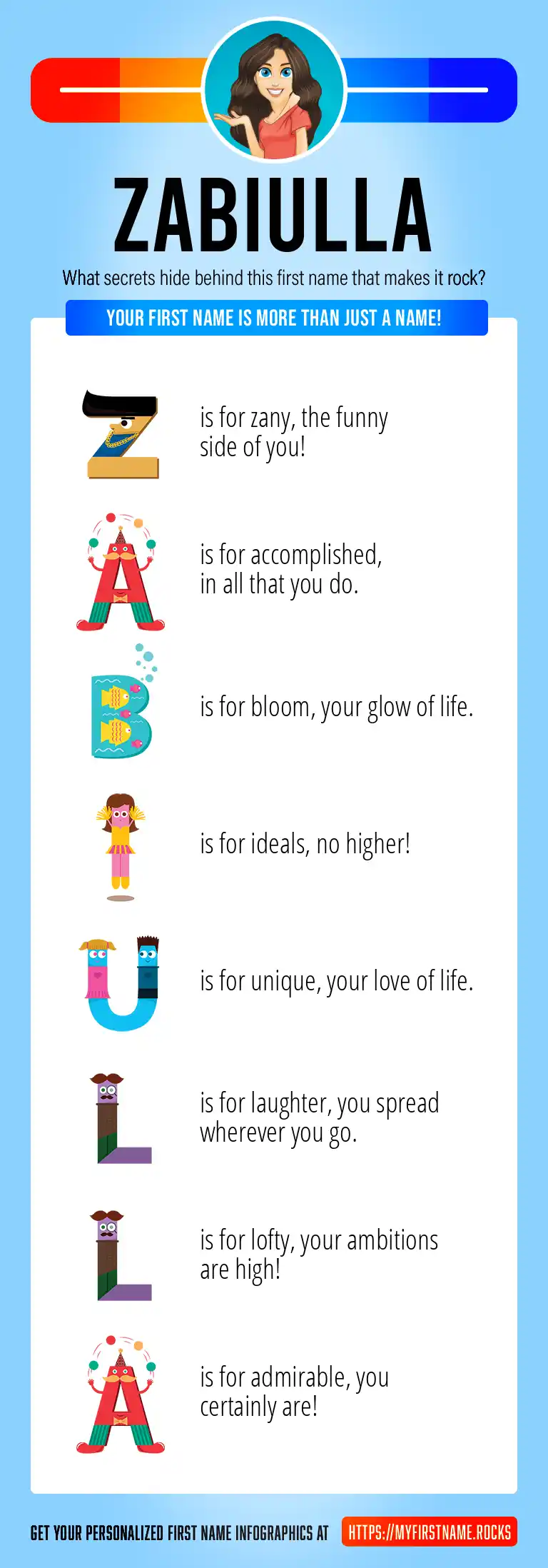 ZABIULLA

What secrets hide behind this first name that makes it rock?

YOUR FIRST NAME IS MORE THAN JUST A NAME!

Z is for zany, the funny side of you!

A is for accomplished, in all that you do.

B is for bloom, your glow of life.

I is for ideals, no higher!

U is for unique, your love of life.

L is for laughter, you spread wherever you go.

L is for lofty, your ambitions are high!

A is for admirable, you certainly are!

GET YOUR PERSONALIZED FIRST NAME INFOGRAPHICS AT HTTPS://MYFIRSTNAME.ROCKS