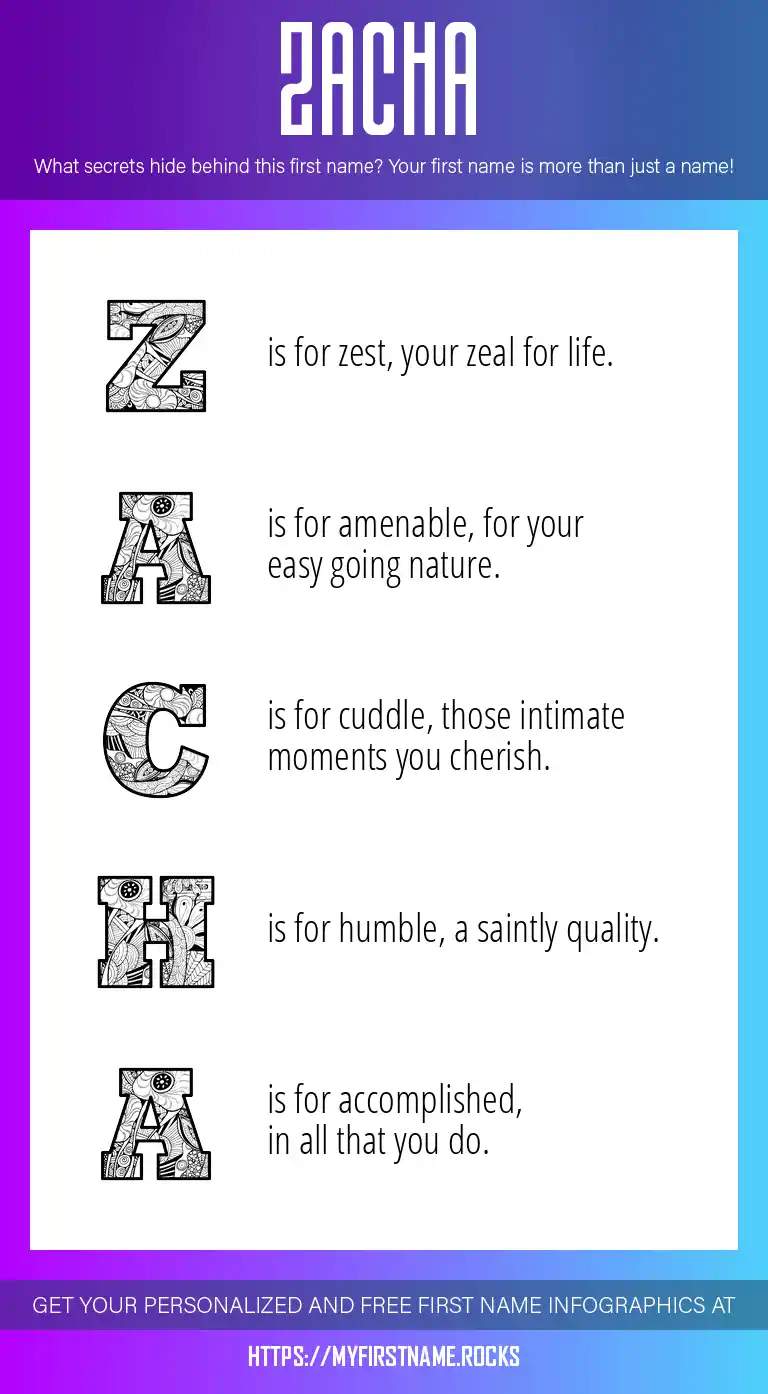 ZACHA

What secrets hide behind this first name? Your first name is more than just a name!

Z is for zest, your zeal for life.

A is for amenable, for your easy going nature.

C is for cuddle, those intimate moments you cherish.

H is for humble, a saintly quality.

A is for accomplished, in all that you do.

GET YOUR PERSONALIZED AND FREE FIRST NAME INFOGRAPHICS AT

HTTPS://MYFIRSTNAME.ROCKS