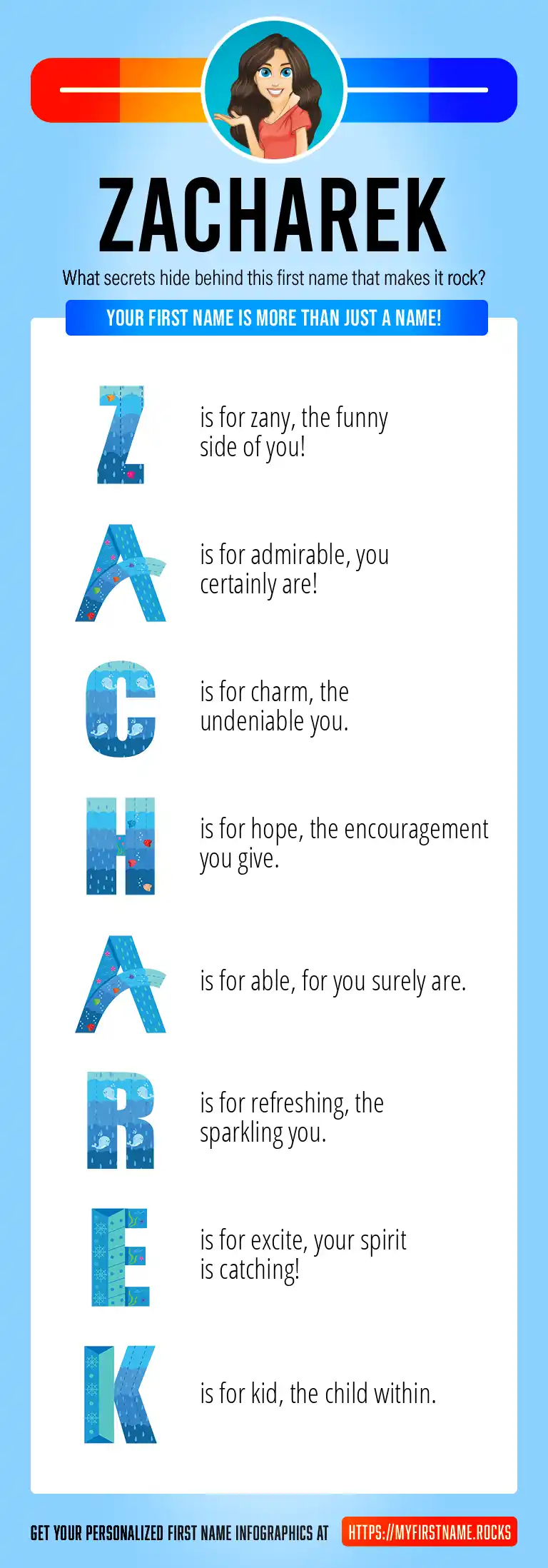 ZACHAREK

What secrets hide behind this first name that makes it rock?

YOUR FIRST NAME IS MORE THAN JUST A NAME!

Z is for zany, the funny side of you!

A is for admirable, you certainly are!

C is for charm, the undeniable you.

H is for hope, the encouragement you give.

A is for able, for you surely are.

R is for refreshing, the sparkling you.

E is for excite, your spirit is catching!

K is for kid, the child within.

GET YOUR PERSONALIZED FIRST NAME INFOGRAPHICS AT HTTPS://MYFIRSTNAME.ROCKS