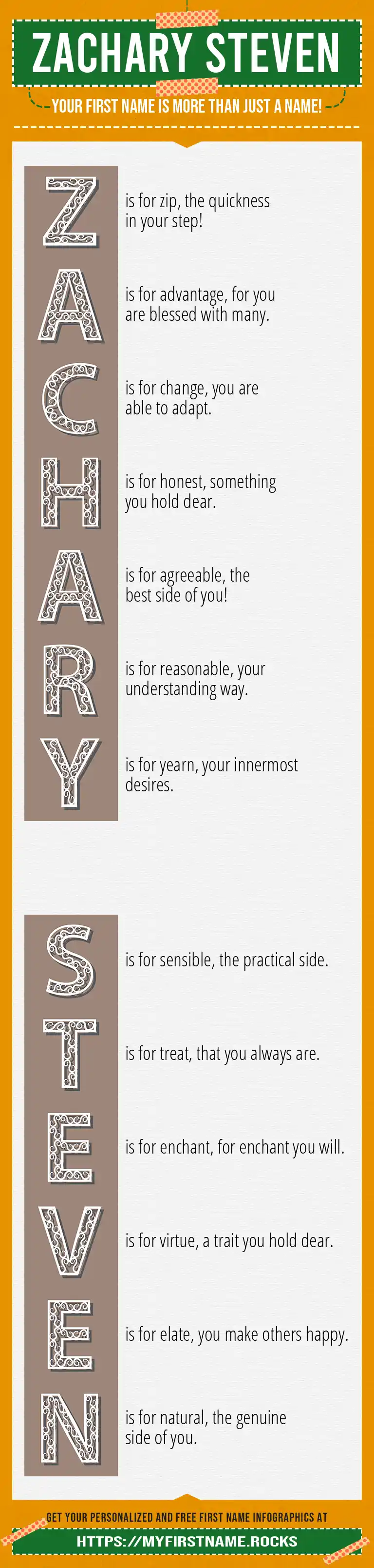 ZACHARY STEVEN

YOUR FIRST NAME IS MORE THAN JUST A NAME!

Z is for zip, the quickness in your step!

A is for advantage, for you are blessed with many.

C is for change, you are able to adapt.

H is for honest, something you hold dear.

A is for agreeable, the best side of you!

R is for reasonable, your understanding way.

Y is for yearn, your innermost desires.

S is for sensible, the practical side.

T is for treat, that you always are.

E is for enchant, for enchant you will.

V is for virtue, a trait you hold dear.

E is for elate, you make others happy.

N is for natural, the genuine side of you.

GET YOUR PERSONALIZED AND FREE FIRST NAME INFOGRAPHICS AT

HTTPS://MYFIRSTNAME.ROCKS