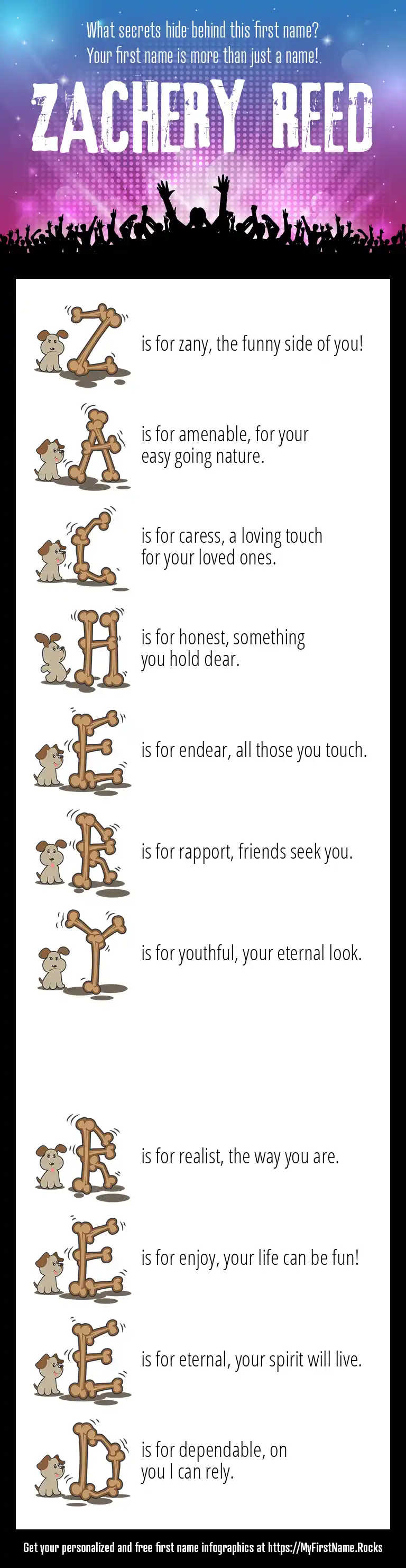 What secrets hide behind this first name?
Your first name is more than just a name!

ZACHERY REED

Z is for zany, the funny side of you!

A is for amenable, for your easy going nature.

C is for caress, a loving touch for your loved ones.

H is for honest, something you hold dear.

E is for endear, all those you touch.

R is for rapport, friends seek you.

Y is for youthful, your eternal look.

R is for realist, the way you are.

E is for enjoy, your life can be fun!

E is for eternal, your spirit will live.

D is for dependable, on you I can rely.

Get your personalized and free first name infographics at https://MyFirstName.Rocks