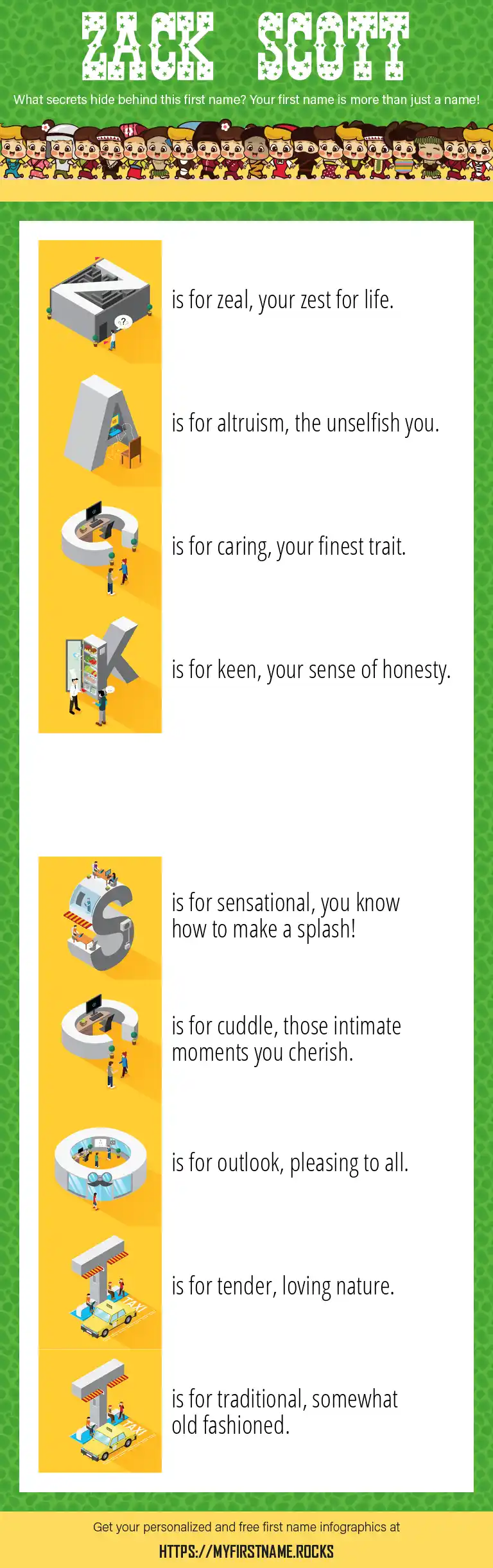 ZACK SCOTT

What secrets hide behind this first name? Your first name is more than just a name!

Z is for zeal, your zest for life.

A is for altruism, the unselfish you.

C is for caring, your finest trait.

K is for keen, your sense of honesty.

S is for sensational, you know how to make a splash!

C is for cuddle, those intimate moments you cherish.

O is for outlook, pleasing to all.

T is for tender, loving nature.

T is for traditional, somewhat old fashioned.

Get your personalized and free first name infographics at

HTTPS://MYFIRSTNAME.ROCKS