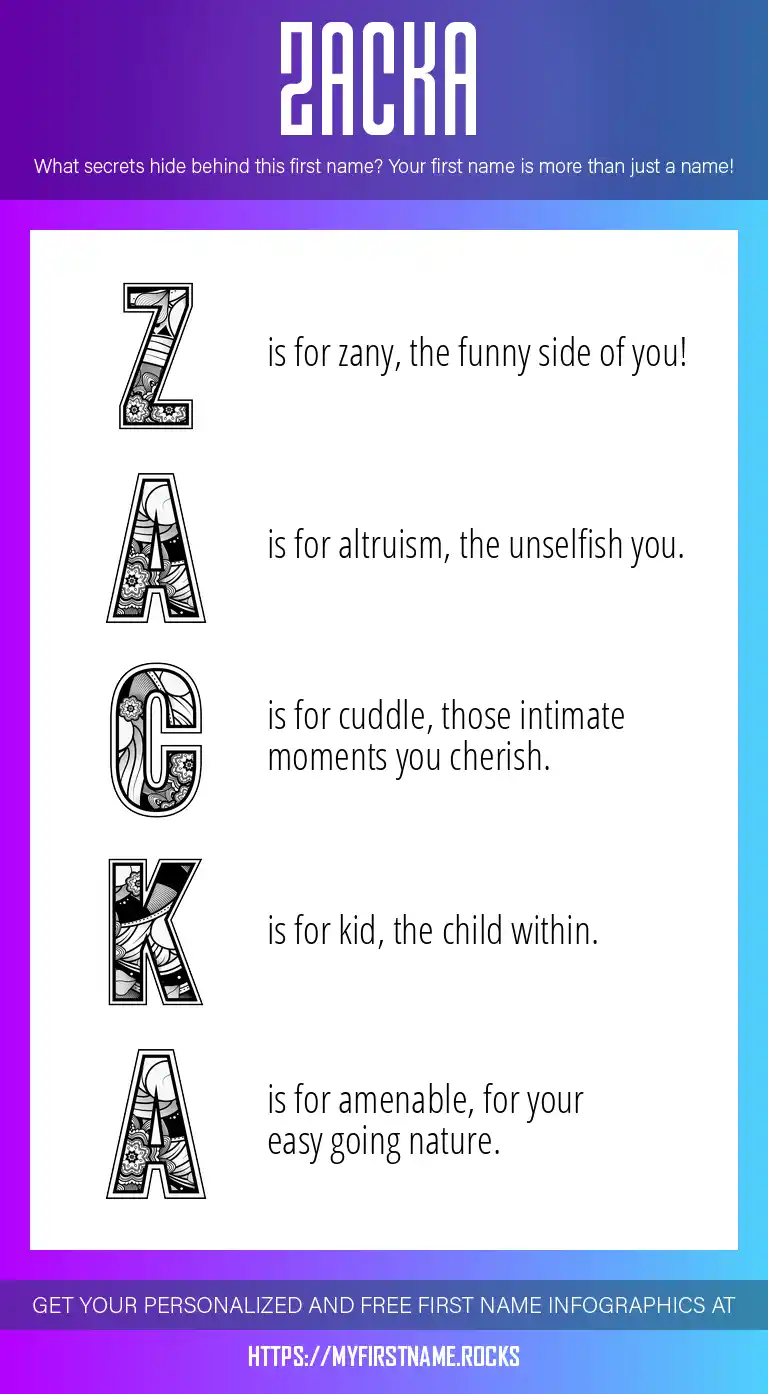 ZACKA

What secrets hide behind this first name? Your first name is more than just a name!

Z is for zany, the funny side of you!

A is for altruism, the unselfish you.

C is for cuddle, those intimate moments you cherish.

K is for kid, the child within.

A is for amenable, for your easy going nature.

GET YOUR PERSONALIZED AND FREE FIRST NAME INFOGRAPHICS AT

HTTPS://MYFIRSTNAME.ROCKS