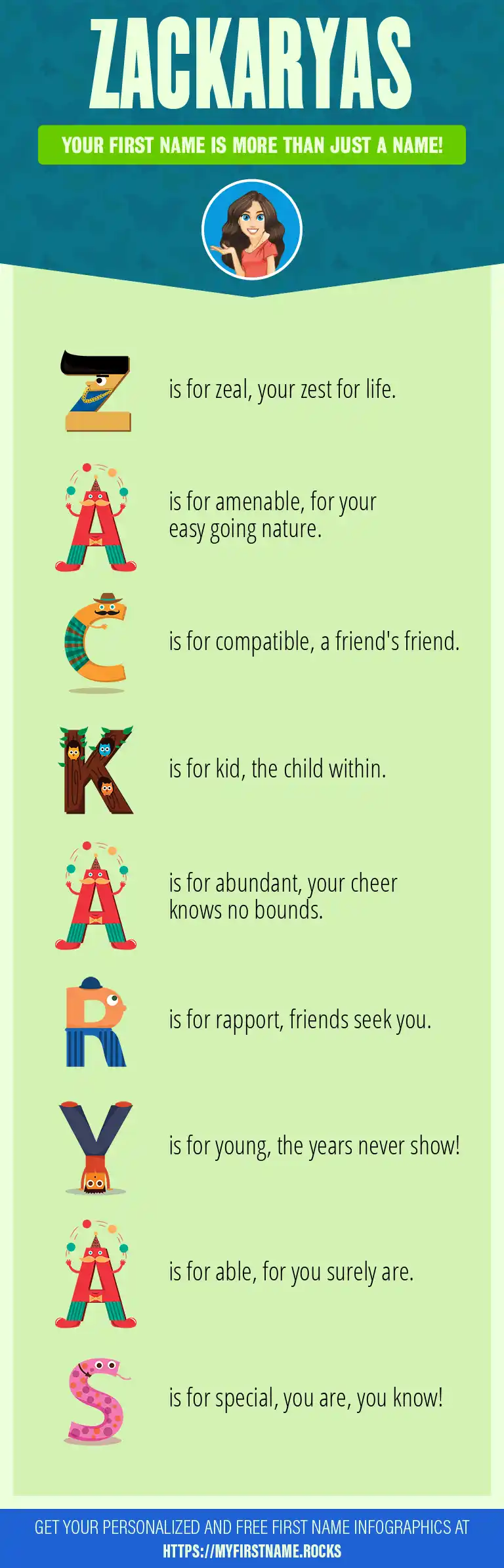 ZACKARYAS

YOUR FIRST NAME IS MORE THAN JUST A NAME!

Z is for zeal, your zest for life.

A is for amenable, for your easy going nature.

C is for compatible, a friend's friend.

K is for kid, the child within.

A is for abundant, your cheer knows no bounds.

R is for rapport, friends seek you.

Y is for young, the years never show!

A is for able, for you surely are.

S is for special, you are, you know!

GET YOUR PERSONALIZED AND FREE FIRST NAME INFOGRAPHICS AT HTTPS://MYFIRSTNAME.ROCKS