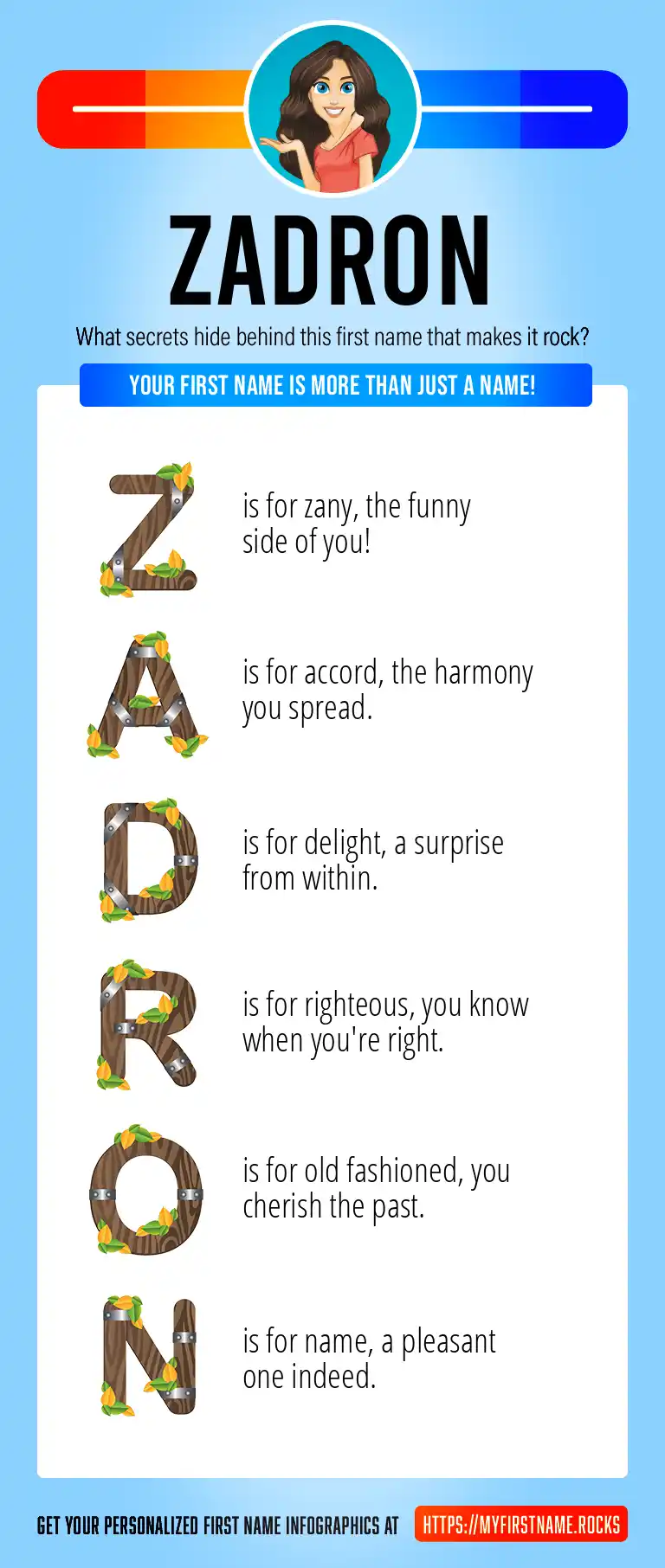 ZADRON

What secrets hide behind this first name that makes it rock?

YOUR FIRST NAME IS MORE THAN JUST A NAME!

Z is for zany, the funny side of you!

A is for accord, the harmony you spread.

D is for delight, a surprise from within.

R is for righteous, you know when you're right.

O is for old fashioned, you cherish the past.

N is for name, a pleasant one indeed.

GET YOUR PERSONALIZED FIRST NAME INFOGRAPHICS AT HTTPS://MYFIRSTNAME.ROCKS