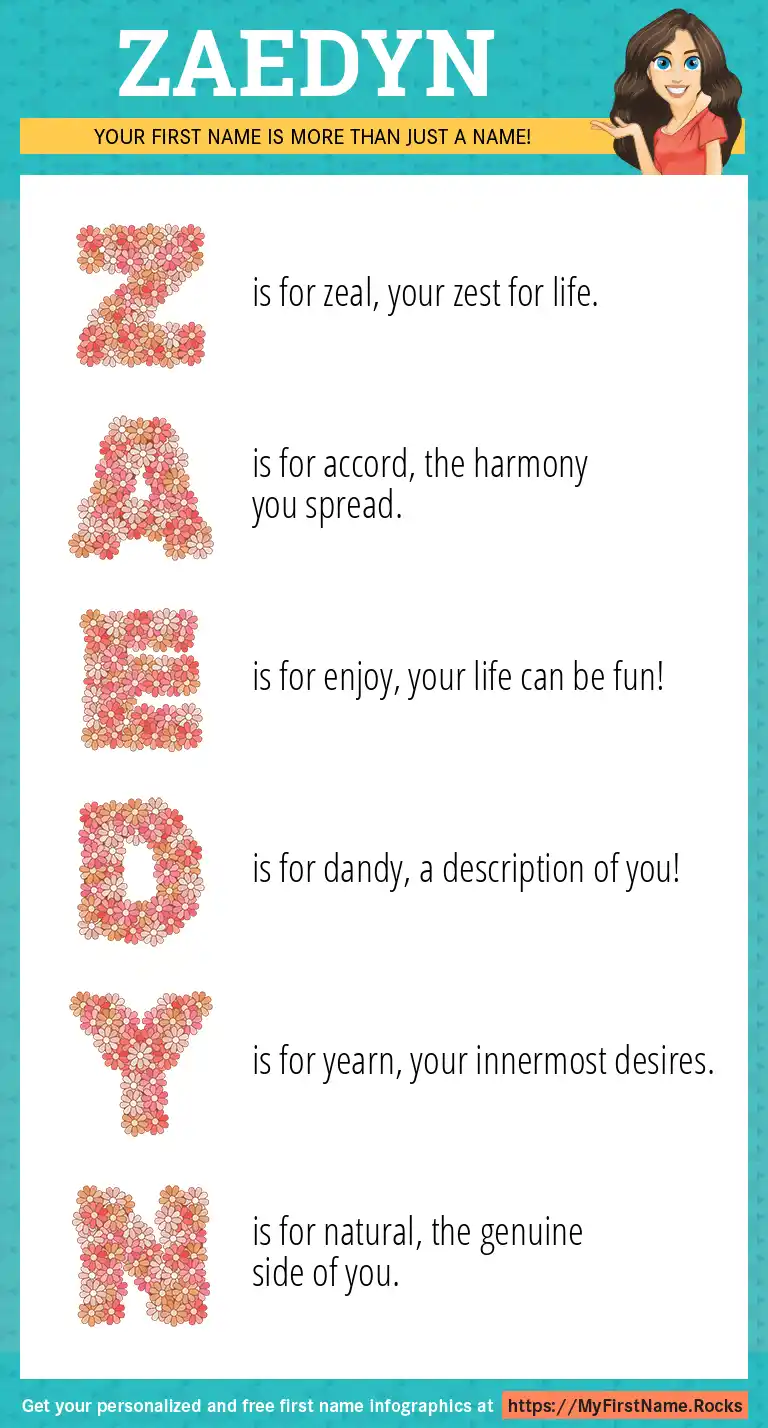 ZAEDYN

YOUR FIRST NAME IS MORE THAN JUST A NAME!

Z is for zeal, your zest for life.

A is for accord, the harmony you spread.

E is for enjoy, your life can be fun!

D is for dandy, a description of you!

Y is for yearn, your innermost desires.

N is for natural, the genuine side of you.

Get your personalized and free first name infographics at https://MyFirstName.Rocks