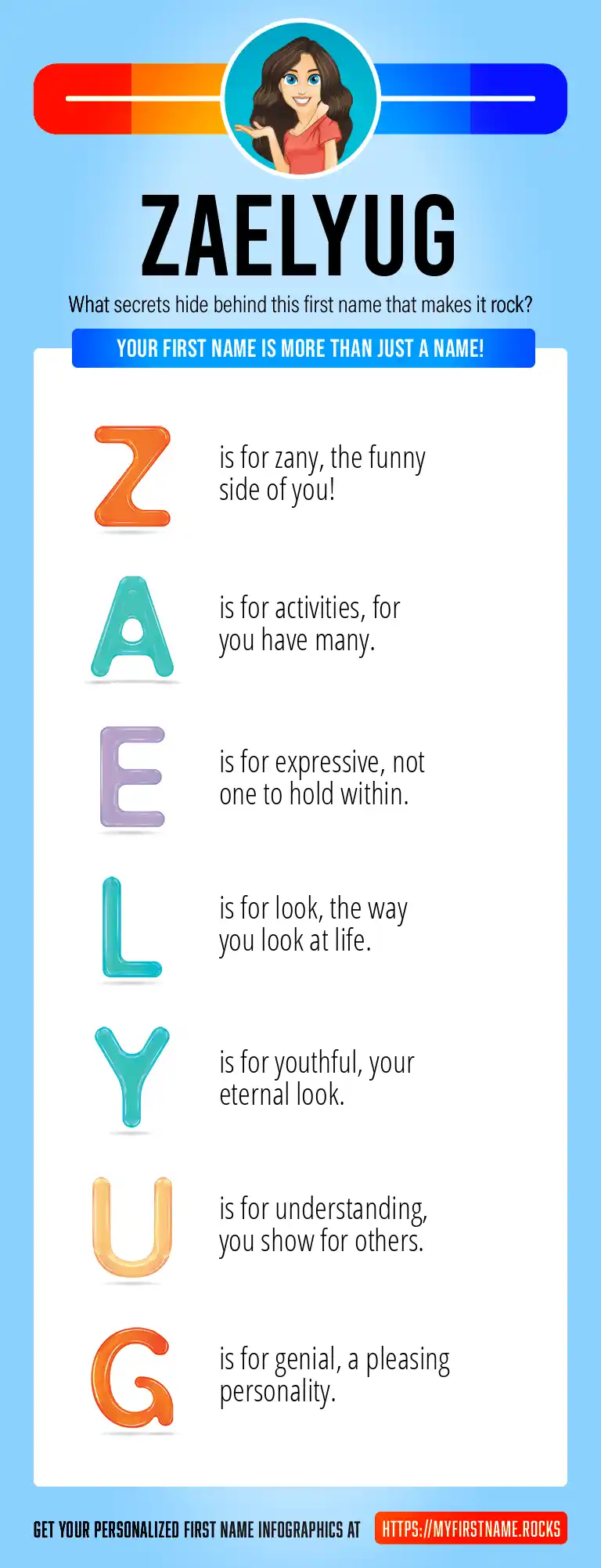 ZAELYUG

What secrets hide behind this first name that makes it rock?

YOUR FIRST NAME IS MORE THAN JUST A NAME!

Z is for zany, the funny side of you!

A is for activities, for you have many.

E is for expressive, not one to hold within.

L is for look, the way you look at life.

Y is for youthful, your eternal look.

U is for understanding, you show for others.

G is for genial, a pleasing personality.

GET YOUR PERSONALIZED FIRST NAME INFOGRAPHICS AT HTTPS://MYFIRSTNAME.ROCKS