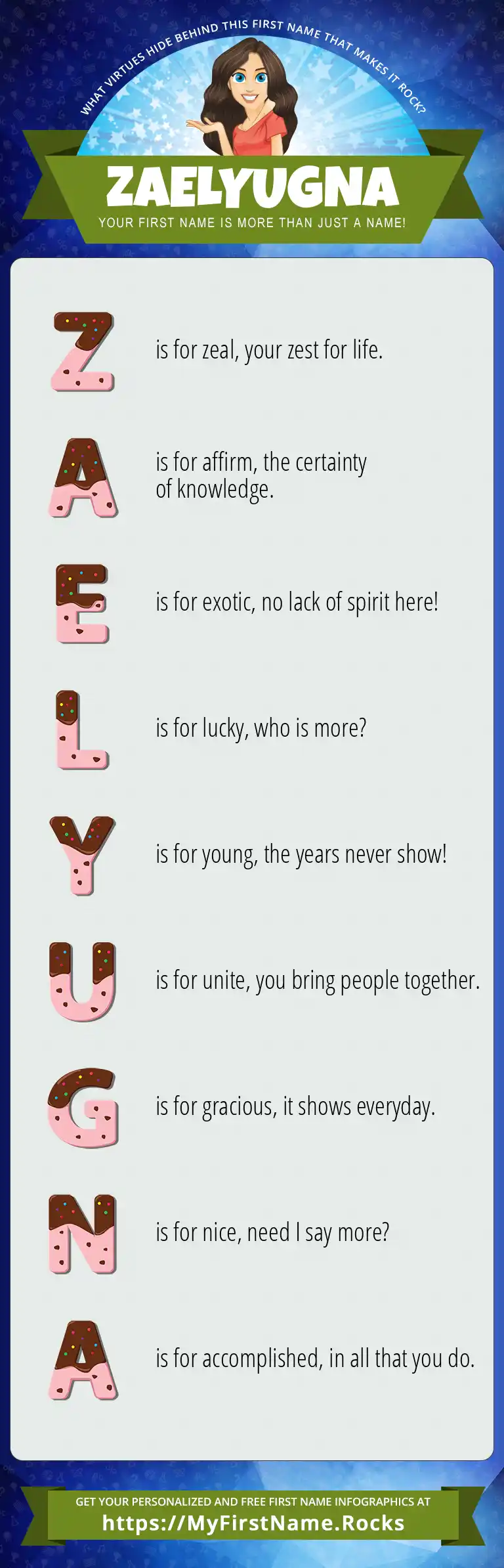 WHAT VIRTUES HIDE BEHIND THIS FIRST NAME THAT MAKES IT ROCK?

ZAELYUGNA

YOUR FIRST NAME IS MORE THAN JUST A NAME!

Z is for zeal, your zest for life.

A is for affirm, the certainty of knowledge.

E is for exotic, no lack of spirit here!

L is for lucky, who is more?

Y is for young, the years never show!

U is for unite, you bring people together.

G is for gracious, it shows everyday.

N is for nice, need I say more?

A is for accomplished, in all that you do.

GET YOUR PERSONALIZED AND FREE FIRST NAME INFOGRAPHICS AT
https://MyFirstName.Rocks