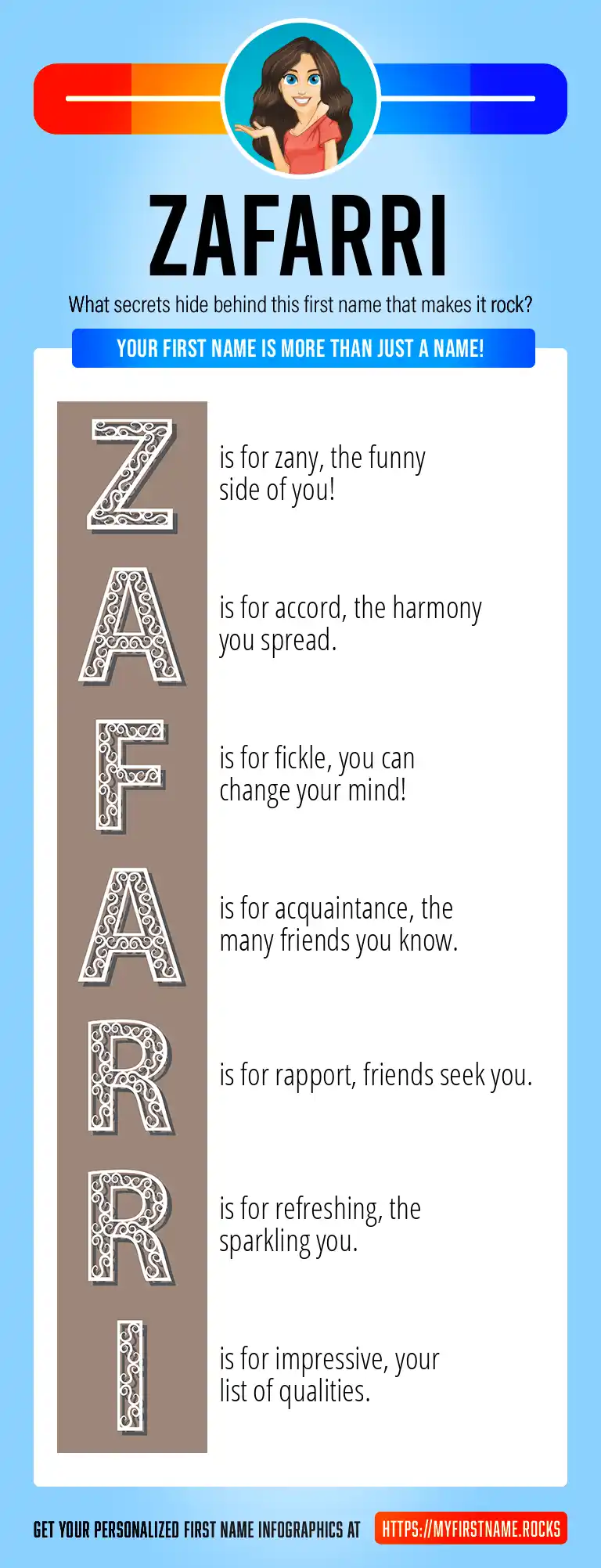 ZAFARRI

What secrets hide behind this first name that makes it rock?

YOUR FIRST NAME IS MORE THAN JUST A NAME!

Z is for zany, the funny side of you!

A is for accord, the harmony you spread.

F is for fickle, you can change your mind!

A is for acquaintance, the many friends you know.

R is for rapport, friends seek you.

R is for refreshing, the sparkling you.

I is for impressive, your list of qualities.

GET YOUR PERSONALIZED FIRST NAME INFOGRAPHICS AT HTTPS://MYFIRSTNAME.ROCKS