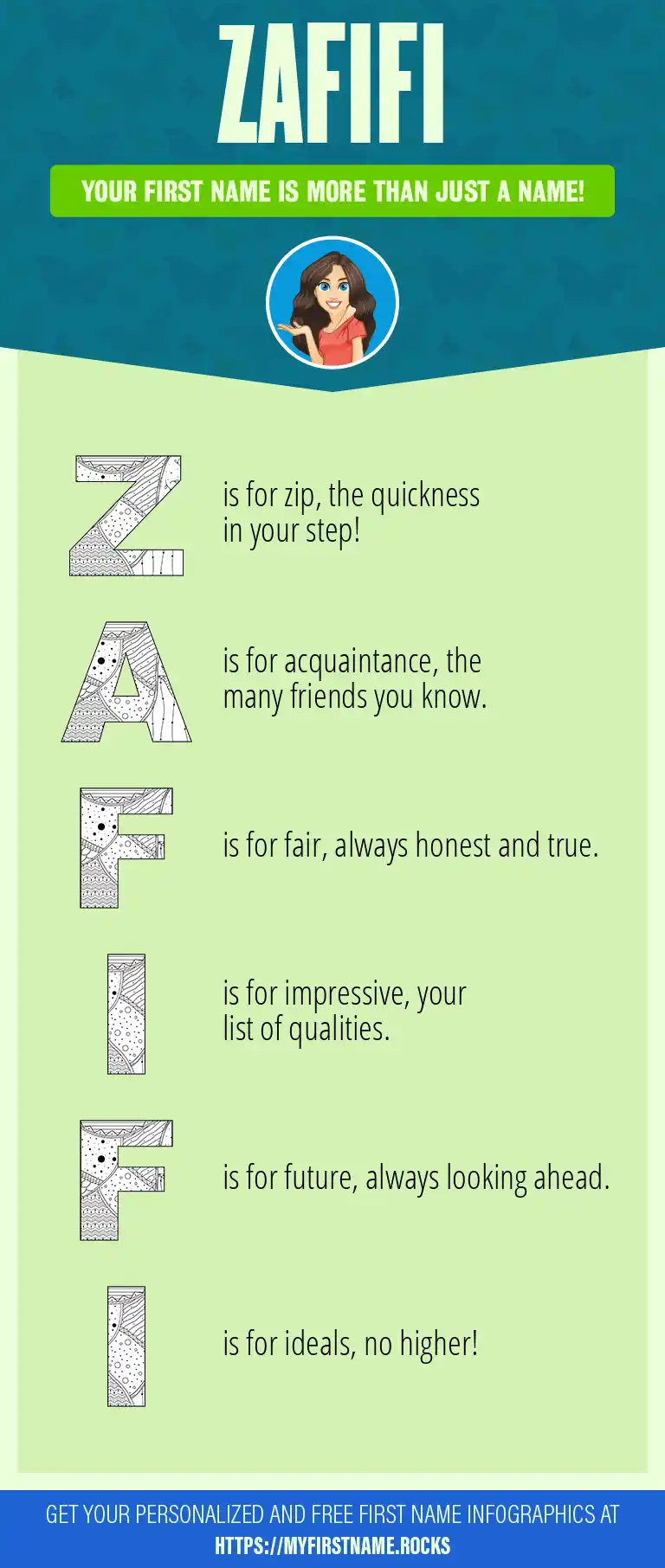 ZAFIFI

YOUR FIRST NAME IS MORE THAN JUST A NAME!

Z is for zip, the quickness in your step!

A is for acquaintance, the many friends you know.

F is for fair, always honest and true.

I is for impressive, your list of qualities.

F is for future, always looking ahead.

I is for ideals, no higher!

GET YOUR PERSONALIZED AND FREE FIRST NAME INFOGRAPHICS AT HTTPS://MYFIRSTNAME.ROCKS