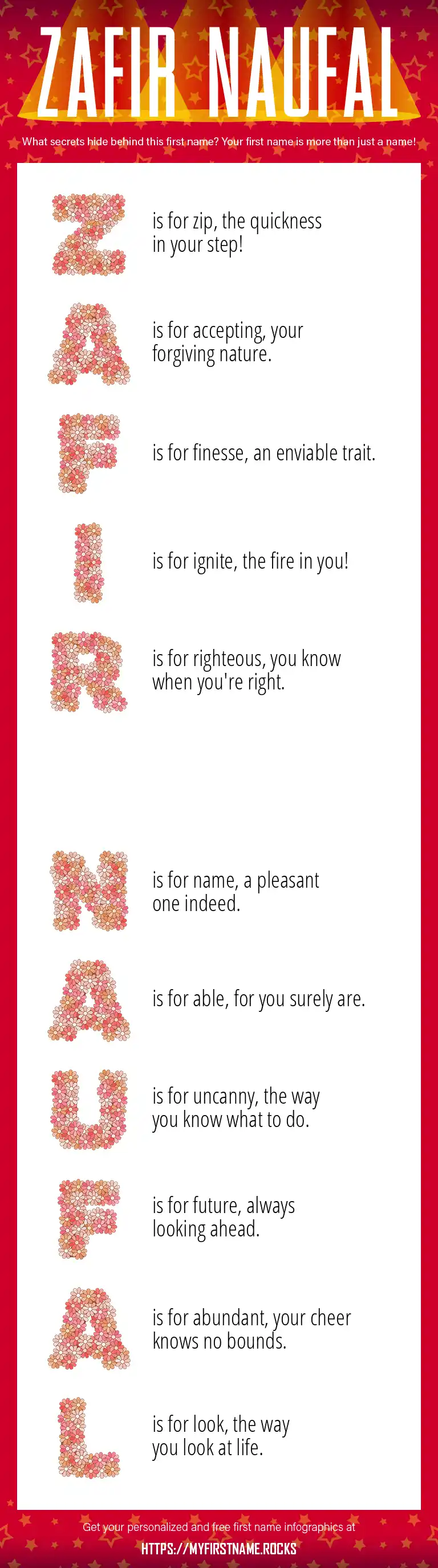 ZAFIR NAUFAL

What secrets hide behind this first name? Your first name is more than just a name!

Z is for zip, the quickness in your step!

A is for accepting, your forgiving nature.

F is for finesse, an enviable trait.

I is for ignite, the fire in you!

R is for righteous, you know when you're right.

N is for name, a pleasant one indeed.

A is for able, for you surely are.

U is for uncanny, the way you know what to do.

F is for future, always looking ahead.

A is for abundant, your cheer knows no bounds.

L is for look, the way you look at life.

Get your personalized and free first name infographics at

HTTPS://MYFIRSTNAME.ROCKS