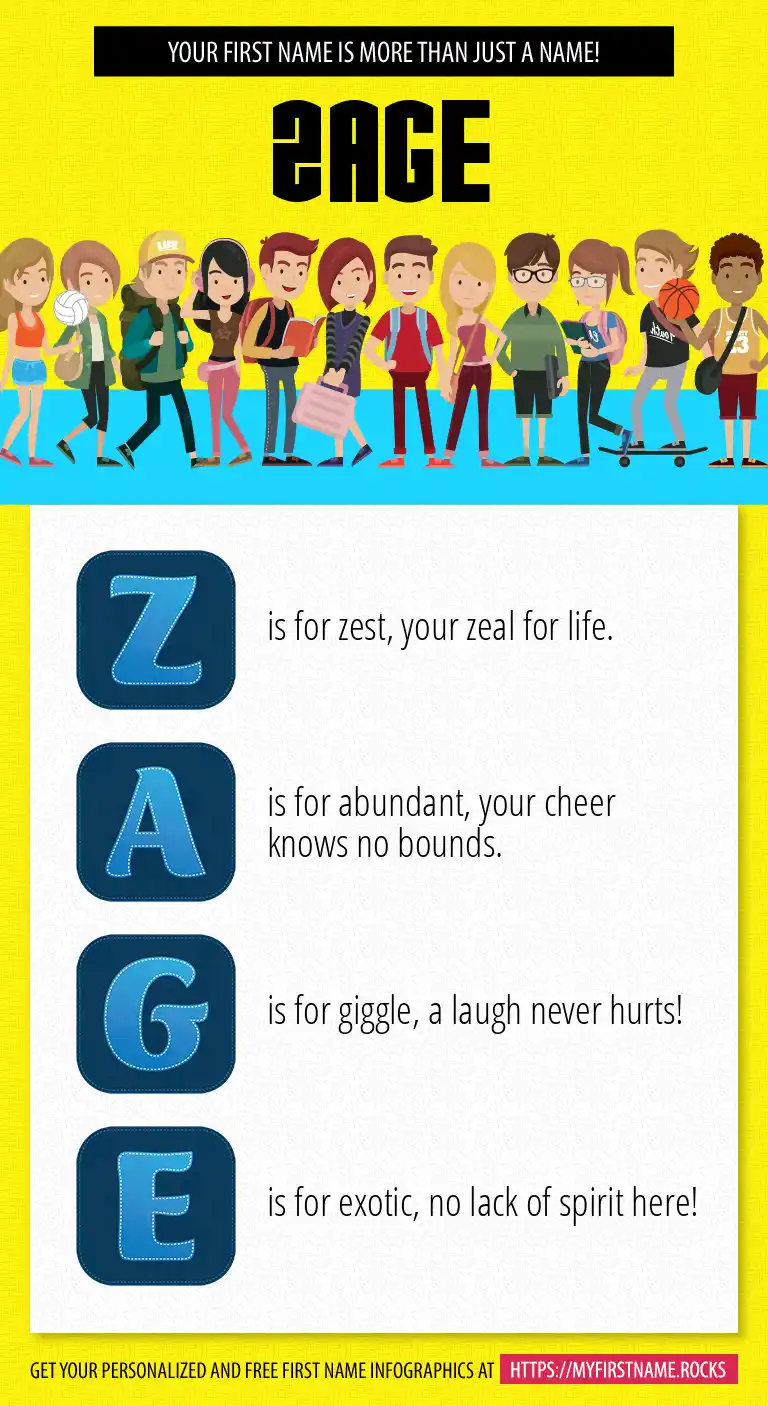 YOUR FIRST NAME IS MORE THAN JUST A NAME!

ZAGE

Z is for zest, your zeal for life.

A is for abundant, your cheer knows no bounds.

G is for giggle, a laugh never hurts!

E is for exotic, no lack of spirit here!

GET YOUR PERSONALIZED AND FREE FIRST NAME INFOGRAPHICS AT HTTPS://MYFIRSTNAME.ROCKS