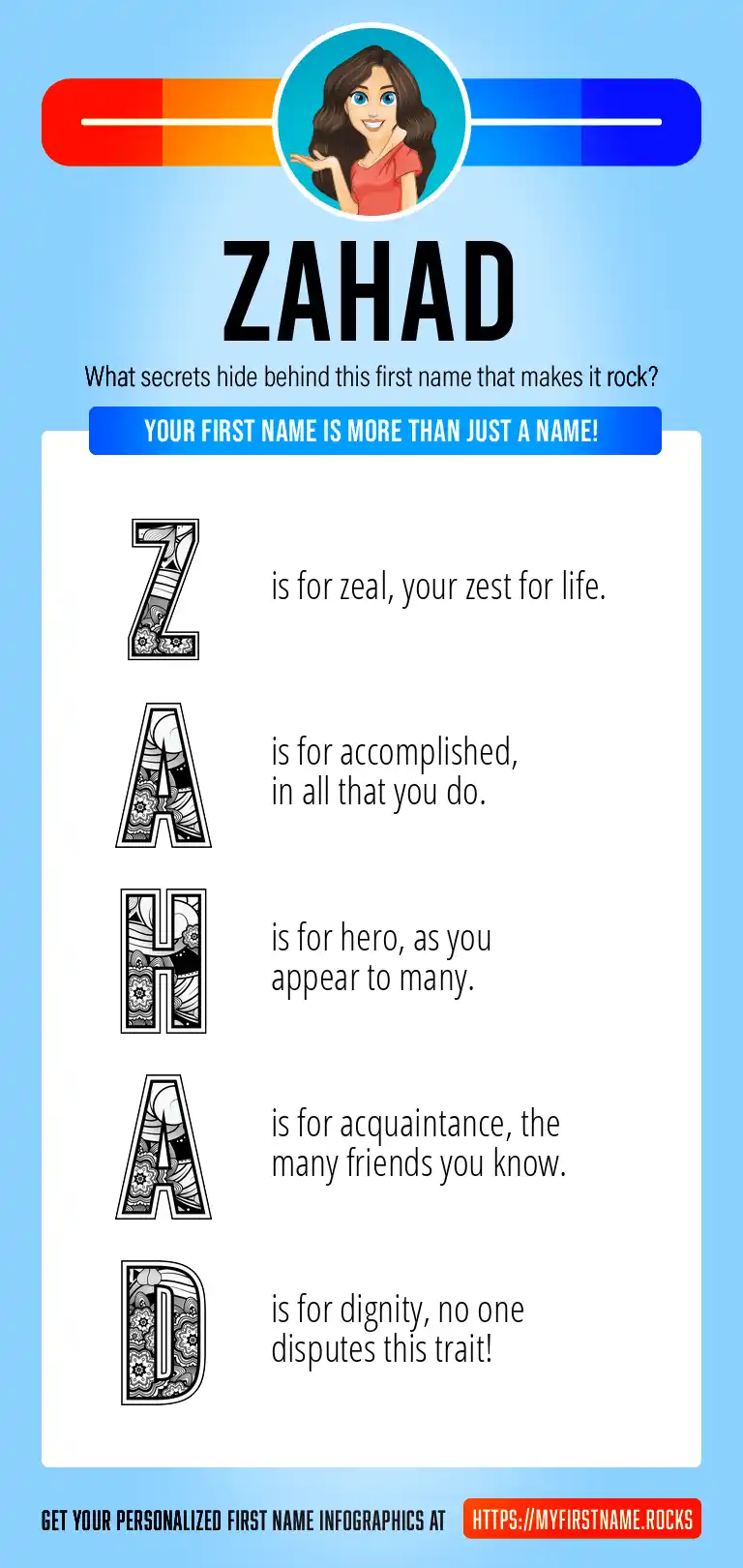 ZAHAD

What secrets hide behind this first name that makes it rock?

YOUR FIRST NAME IS MORE THAN JUST A NAME!

Z is for zeal, your zest for life.

A is for accomplished, in all that you do.

H is for hero, as you appear to many.

A is for acquaintance, the many friends you know.

D is for dignity, no one disputes this trait!

GET YOUR PERSONALIZED FIRST NAME INFOGRAPHICS AT HTTPS://MYFIRSTNAME.ROCKS