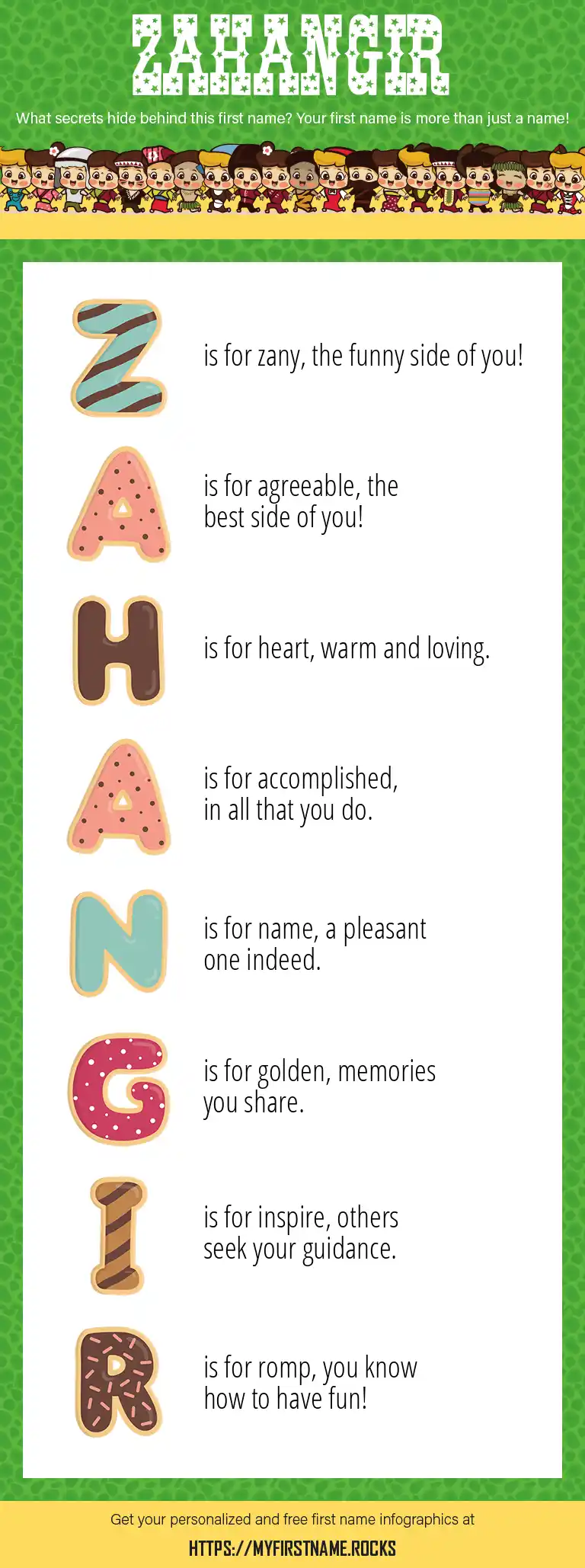 ZAHANGIR

What secrets hide behind this first name? Your first name is more than just a name!

Z is for zany, the funny side of you!

A is for agreeable, the best side of you!

H is for heart, warm and loving.

A is for accomplished, in all that you do.

N is for name, a pleasant one indeed.

G is for golden, memories you share.

I is for inspire, others seek your guidance.

R is for romp, you know how to have fun!

Get your personalized and free first name infographics at

HTTPS://MYFIRSTNAME.ROCKS