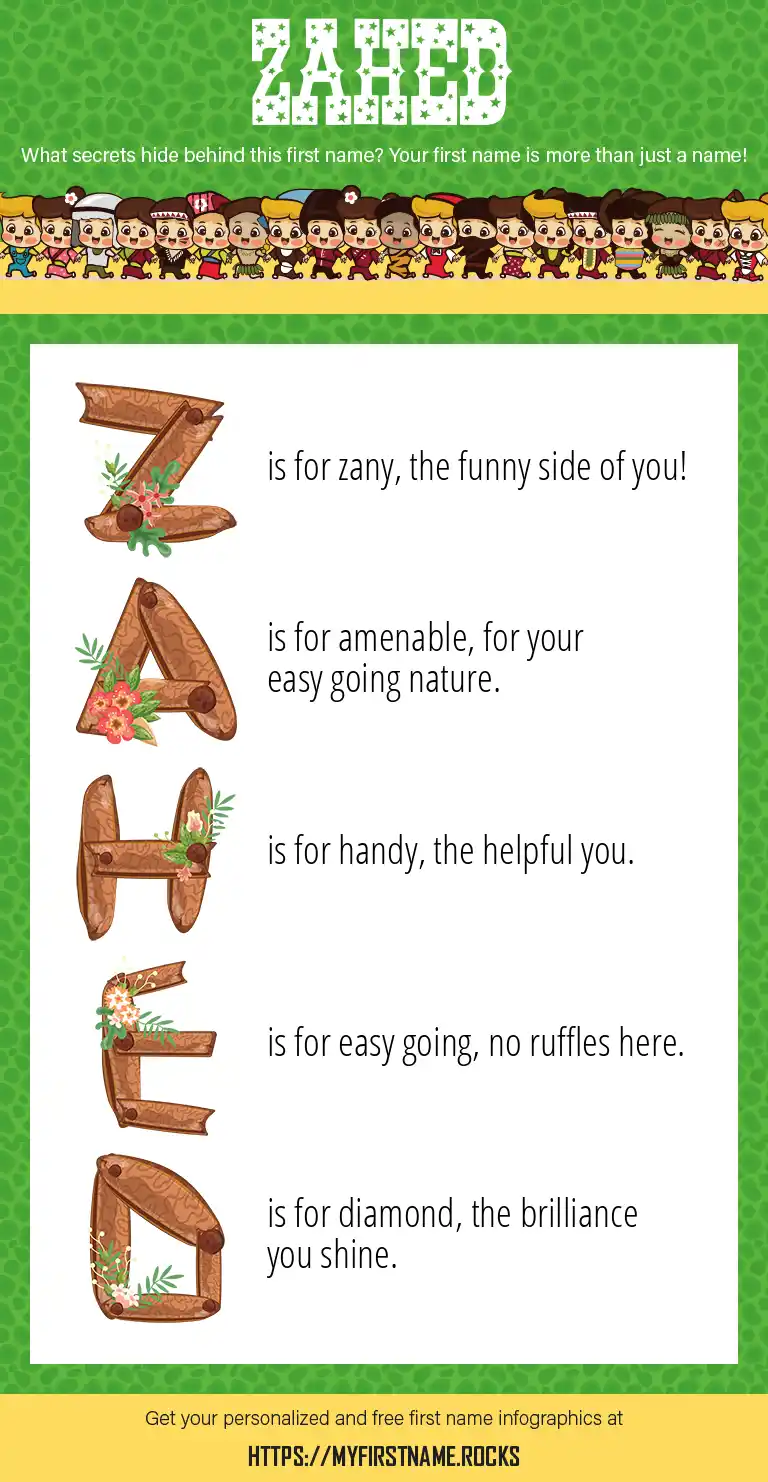 ZAHED

What secrets hide behind this first name? Your first name is more than just a name!

Z is for zany, the funny side of you!

A is for amenable, for your easy going nature.

H is for handy, the helpful you.

E is for easy going, no ruffles here.

D is for diamond, the brilliance you shine.

Get your personalized and free first name infographics at

HTTPS://MYFIRSTNAME.ROCKS