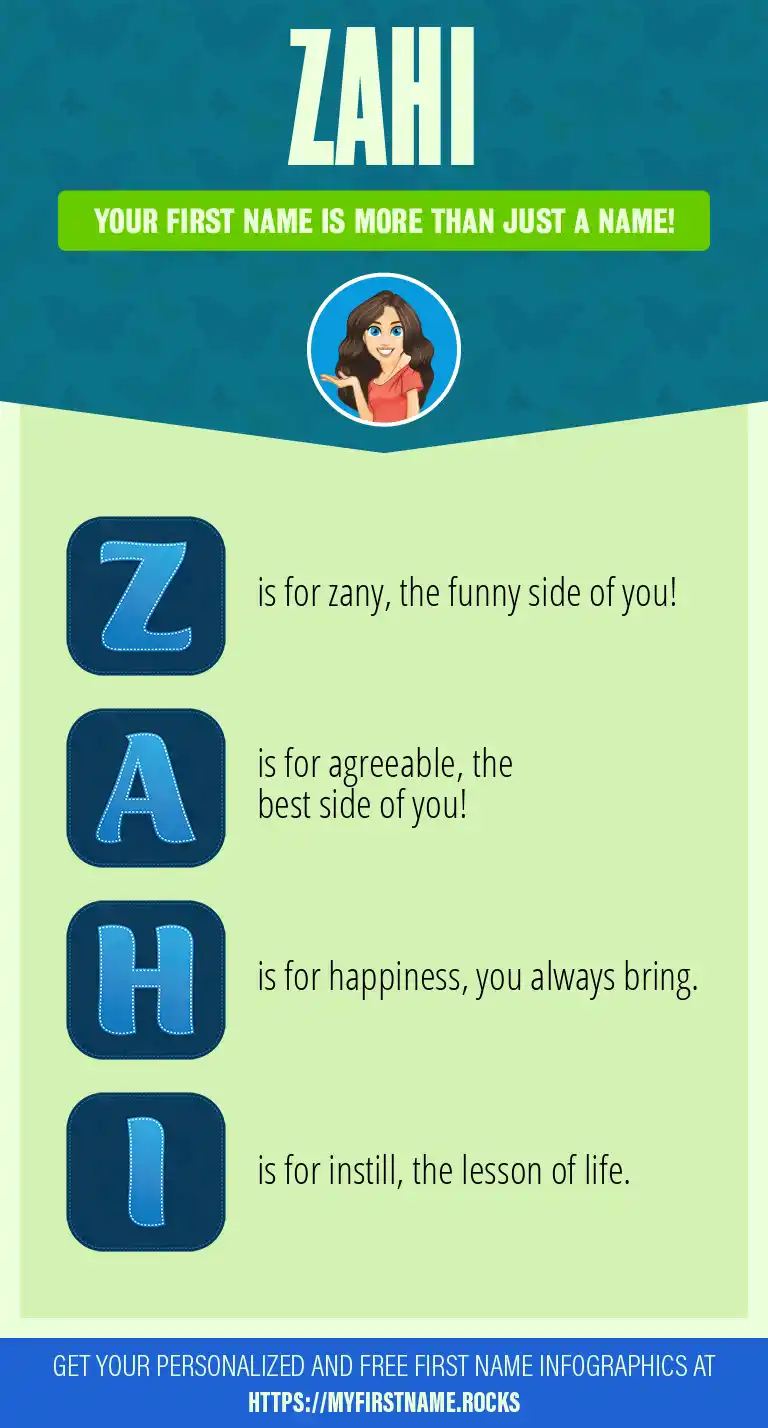 ZAHI

YOUR FIRST NAME IS MORE THAN JUST A NAME!

Z is for zany, the funny side of you!

A is for agreeable, the best side of you!

H is for happiness, you always bring.

I is for instill, the lesson of life.

GET YOUR PERSONALIZED AND FREE FIRST NAME INFOGRAPHICS AT HTTPS://MYFIRSTNAME.ROCKS