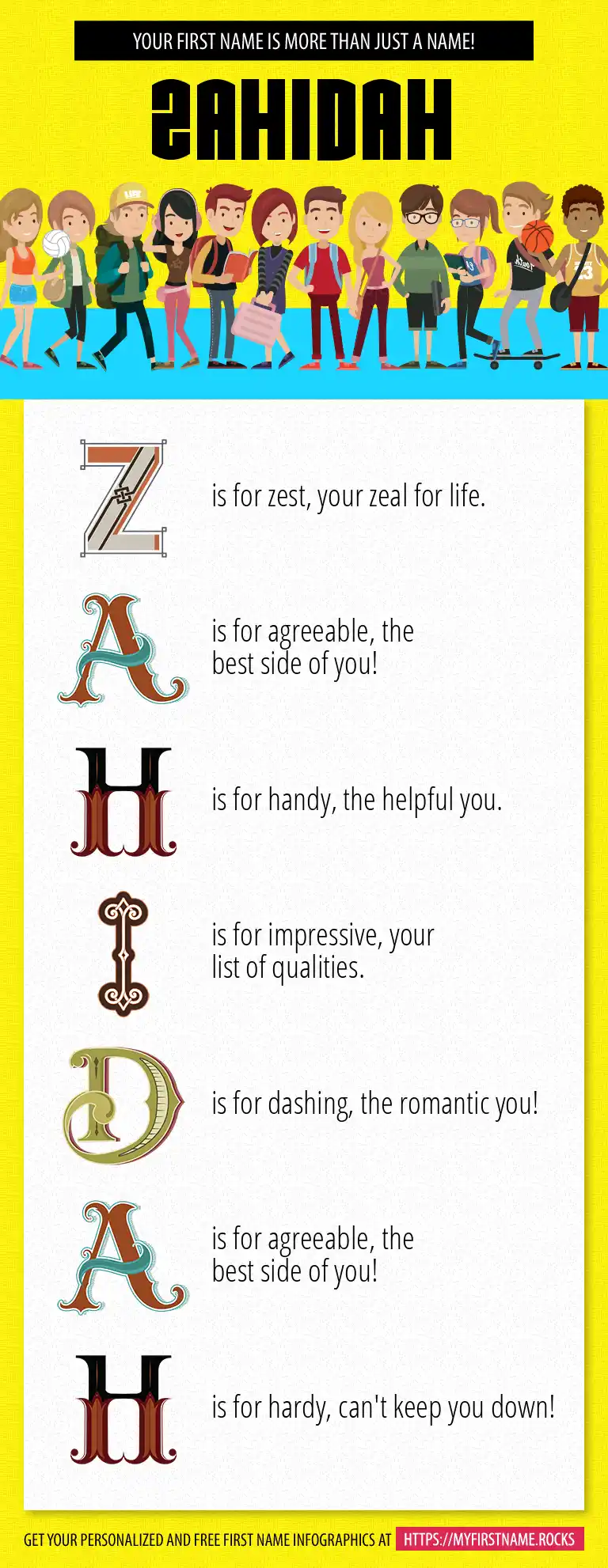 YOUR FIRST NAME IS MORE THAN JUST A NAME!

ZAHIDAH

Z is for zest, your zeal for life.

A is for agreeable, the best side of you!

H is for handy, the helpful you.

I is for impressive, your list of qualities.

D is for dashing, the romantic you!

A is for agreeable, the best side of you!

H is for hardy, can't keep you down!

GET YOUR PERSONALIZED AND FREE FIRST NAME INFOGRAPHICS AT HTTPS://MYFIRSTNAME.ROCKS