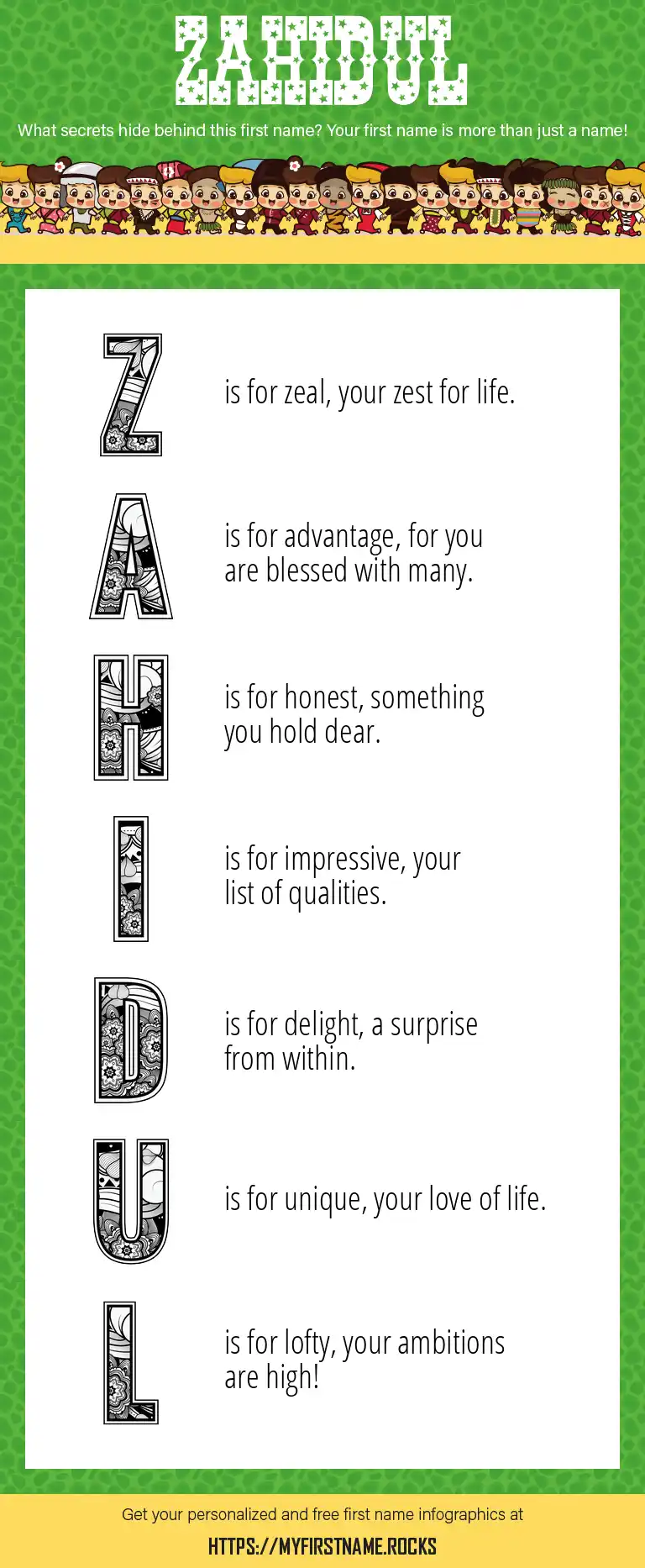 ZAHIDUL

What secrets hide behind this first name? Your first name is more than just a name!

Z is for zeal, your zest for life.

A is for advantage, for you are blessed with many.

H is for honest, something you hold dear.

I is for impressive, your list of qualities.

D is for delight, a surprise from within.

U is for unique, your love of life.

L is for lofty, your ambitions are high!

Get your personalized and free first name infographics at

HTTPS://MYFIRSTNAME.ROCKS